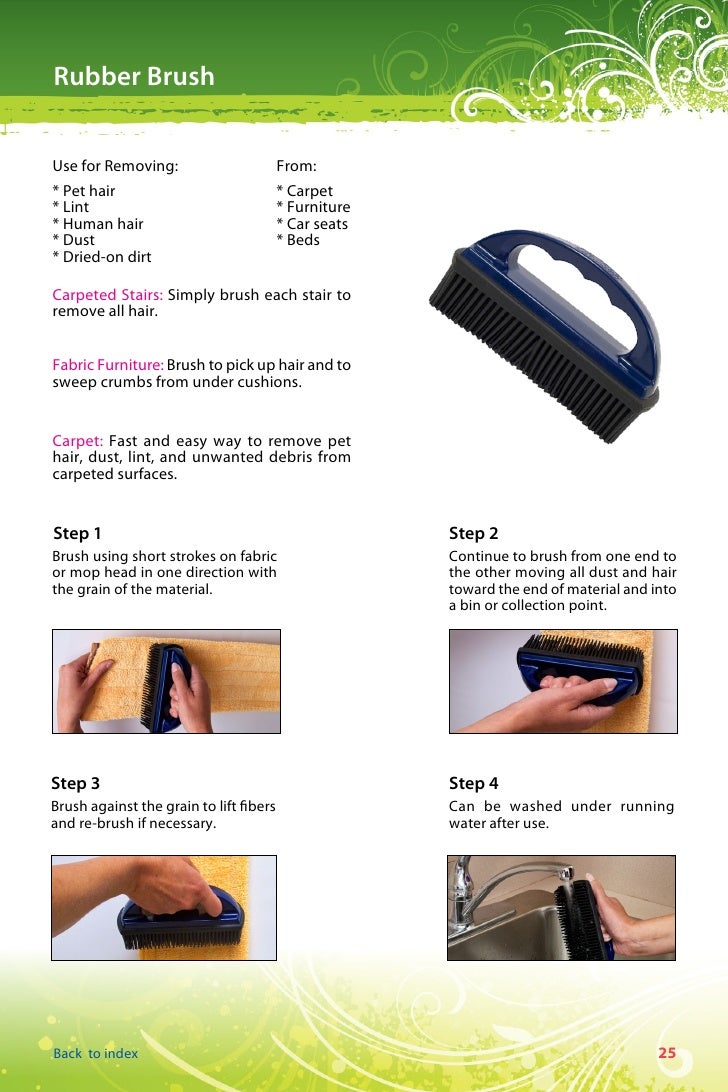 Rubber Brush

Use for Removing:
* Pet hair
* Lint
* Human hair
* Dust
* Dried-on dirt

From:
* Carpet
* Furniture
* Car seats
* Beds

Carpeted Stairs: Simply brush each stair to remove all hair.

Fabric Furniture: Brush to pick up hair and to sweep crumbs from under cushions.

Carpet: Fast and easy way to remove pet hair, dust, lint, and unwanted debris from carpeted surfaces.

Step 1
Brush using short strokes on fabric or mop head in one direction with the grain of the material.

Step 2
Continue to brush from one end to the other moving all dust and hair toward the end of material and into a bin or collection point.

Step 3
Brush against the grain to lift fibers and re-brush if necessary.

Step 4
Can be washed under running water after use.

Back to index

25