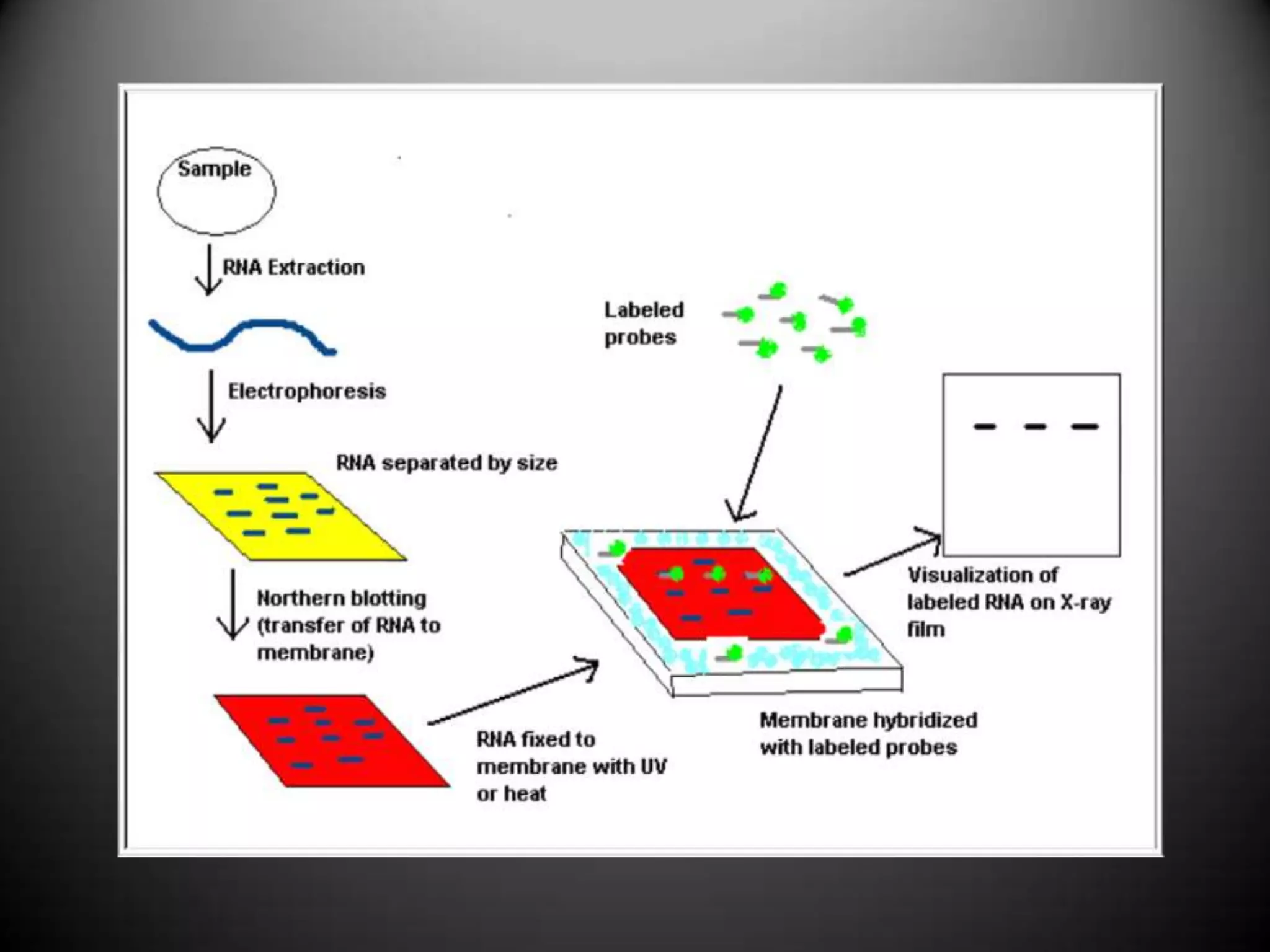 Sample

RNA Extraction

Electrophoresis

RNA separated by size

Northern blotting (transfer of RNA to membrane)

RNA fixed to membrane with UV or heat

Labeled probes

Membrane hybridized with labeled probes

Visualization of labeled RNA on X-ray film