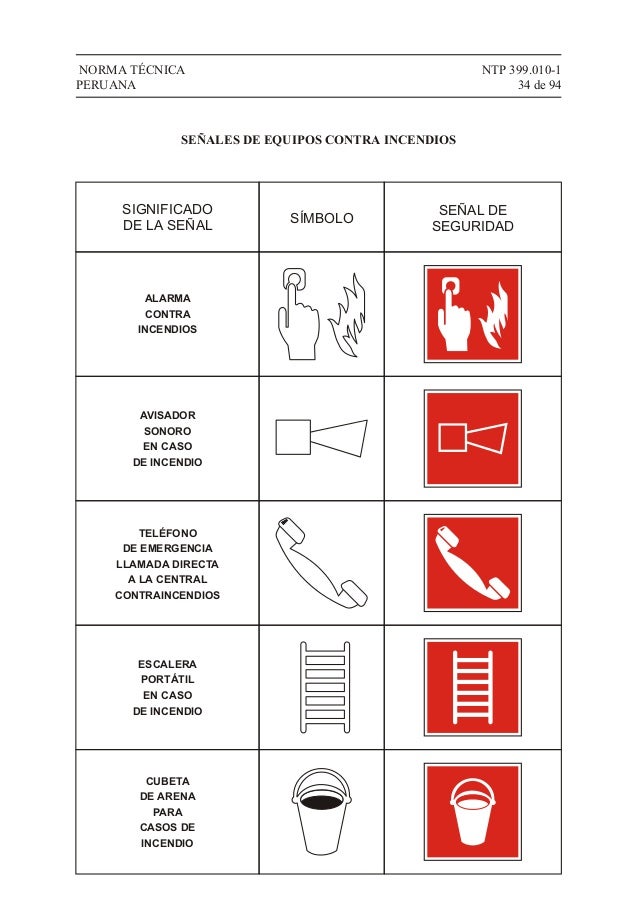 NORMA TÉCNICA PERUANA

NTP 399.010-1
34 de 94

SEÑALES DE EQUIPOS CONTRA INCENDIOS

| SIGNIFICADO DE LA SEÑAL | SÍMBOLO | SEÑAL DE SEGURIDAD |
|---|---|---|
| ALARMA CONTRA INCENDIOS | | |
| AVISADOR SONORO EN CASO DE INCENDIO | | |
| TELÉFONO DE EMERGENCIA LLAMADA DIRECTA A LA CENTRAL CONTRAINCENDIOS | | |
| ESCALERA PORTÁTIL EN CASO DE INCENDIO | | |
| CUBETA DE ARENA PARA CASOS DE INCENDIO | | |