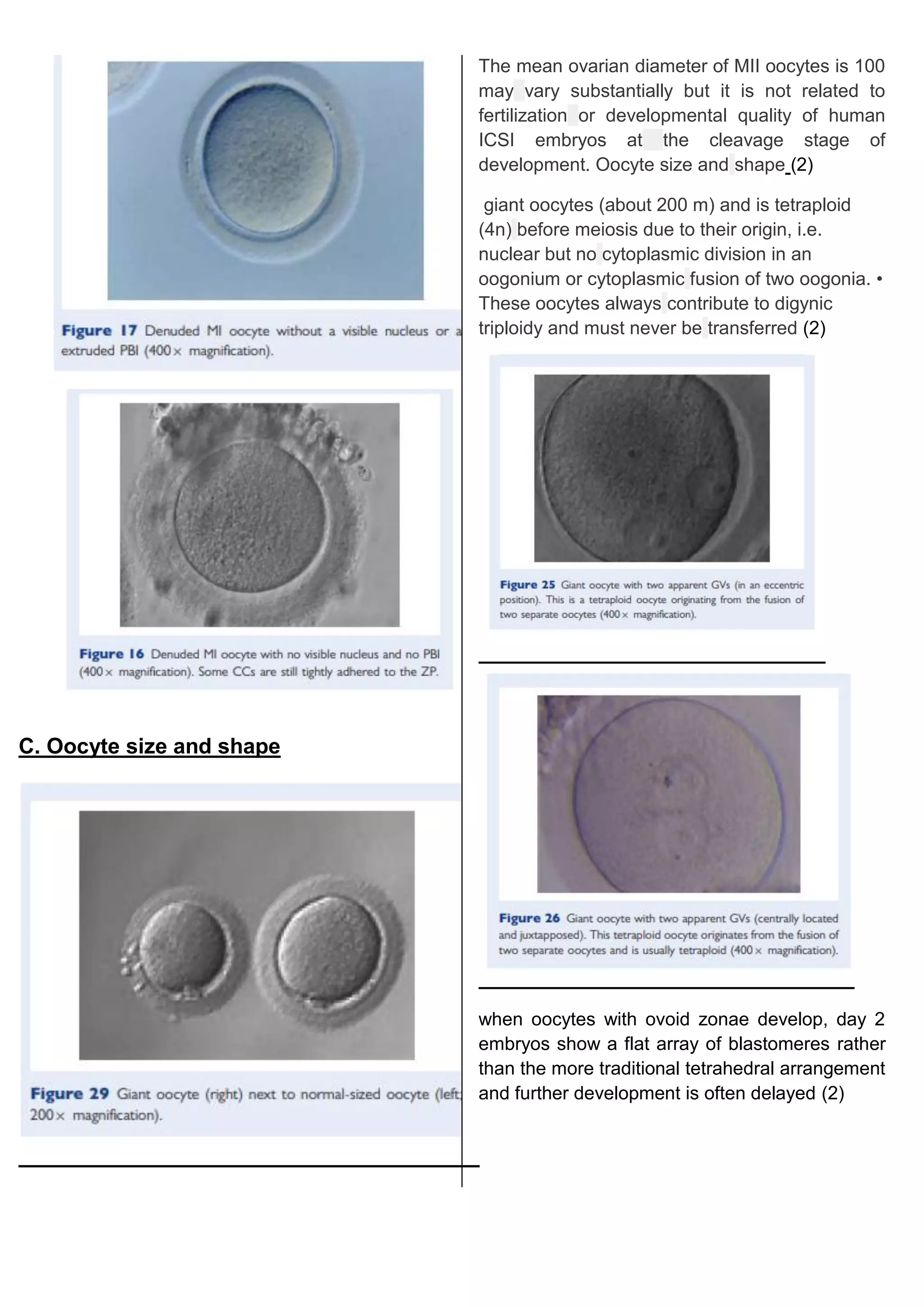 Figure 17 Denuded MI oocyte without a visible nucleus or a extruded PBI (400× magnification).

Figure 16 Denuded MI oocyte with no visible nucleus and no PBI (400× magnification). Some CCs are still tightly adhered to the ZP.

C. Oocyte size and shape

Figure 29 Giant oocyte (right) next to normal-sized oocyte (left; 200× magnification).

The mean ovarian diameter of MII oocytes is 100 may vary substantially but it is not related to fertilization or developmental quality of human ICSI embryos at the cleavage stage of development. Oocyte size and shape (2)

giant oocytes (about 200 m) and is tetraploid (4n) before meiosis due to their origin, i.e. nuclear but no cytoplasmic division in an oogonium or cytoplasmic fusion of two oogonia. • These oocytes always contribute to digynic triploidy and must never be transferred (2)

Figure 25 Giant oocyte with two apparent GVs (in an eccentric position). This is a tetraploid oocyte originating from the fusion of two separate oocytes (400× magnification).

Figure 26 Giant oocyte with two apparent GVs (centrally located and juxtapposed). This tetraploid oocyte originates from the fusion of two separate oocytes and is usually tetraploid (400× magnification).

when oocytes with ovoid zonae develop, day 2 embryos show a flat array of blastomeres rather than the more traditional tetrahedral arrangement and further development is often delayed (2)