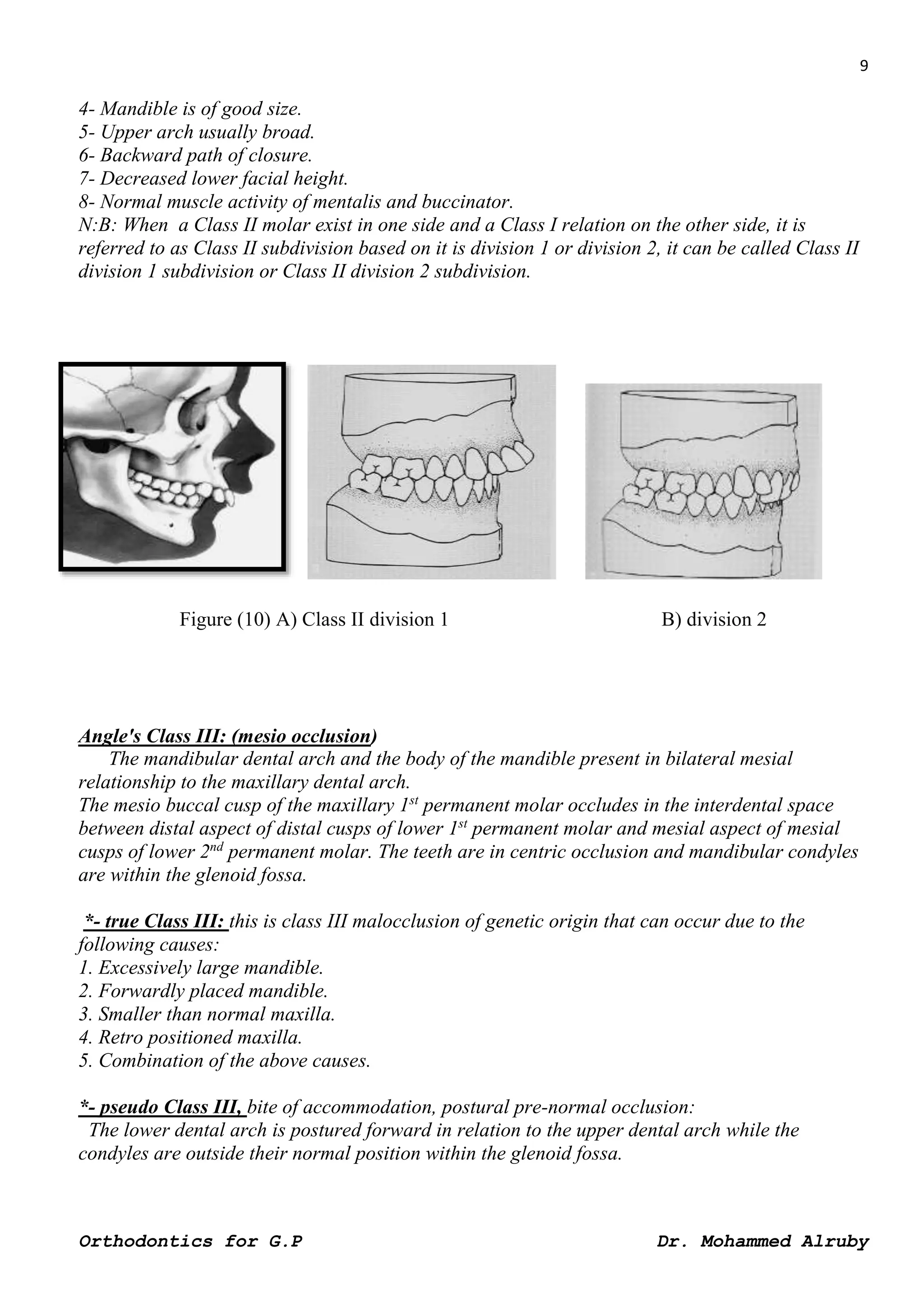 9

4- Mandible is of good size.
5- Upper arch usually broad.
6- Backward path of closure.
7- Decreased lower facial height.
8- Normal muscle activity of mentalis and buccinator.
N:B: When a Class II molar exist in one side and a Class I relation on the other side, it is referred to as Class II subdivision based on it is division 1 or division 2, it can be called Class II division 1 subdivision or Class II division 2 subdivision.

Figure (10) A) Class II division 1 B) division 2

Angle's Class III: (mesio occlusion)
The mandibular dental arch and the body of the mandible present in bilateral mesial relationship to the maxillary dental arch.
The mesio buccal cusp of the maxillary $1^{st}$ permanent molar occludes in the interdental space between distal aspect of distal cusps of lower $1^{st}$ permanent molar and mesial aspect of mesial cusps of lower $2^{nd}$ permanent molar. The teeth are in centric occlusion and mandibular condyles are within the glenoid fossa.

*- true Class III: this is class III malocclusion of genetic origin that can occur due to the following causes:
1. Excessively large mandible.
2. Forwardly placed mandible.
3. Smaller than normal maxilla.
4. Retro positioned maxilla.
5. Combination of the above causes.

*- pseudo Class III, bite of accommodation, postural pre-normal occlusion:
The lower dental arch is postured forward in relation to the upper dental arch while the condyles are outside their normal position within the glenoid fossa.

Orthodontics for G.P Dr. Mohammed Alruby