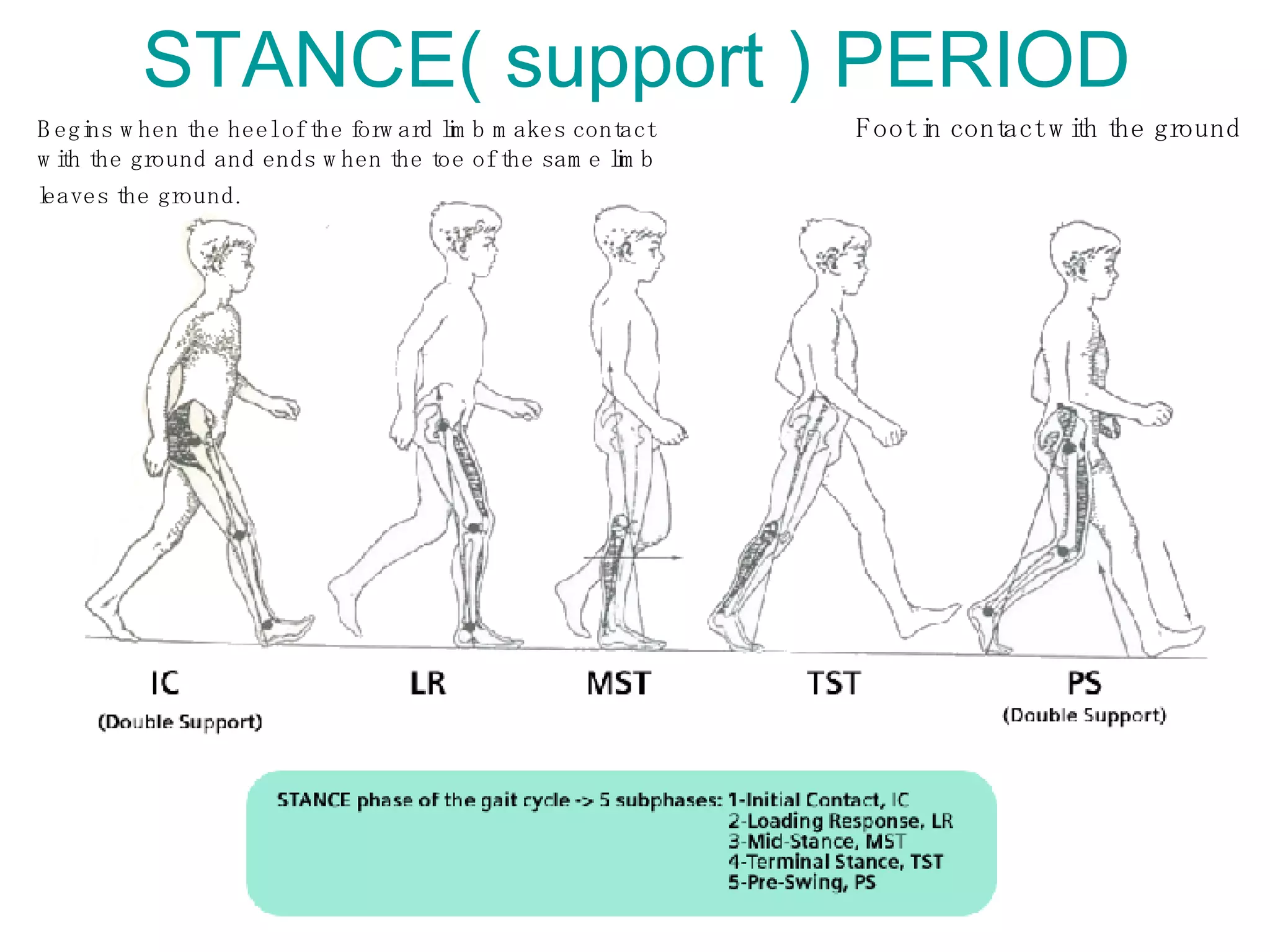 STANCE( support ) PERIOD

Begins when the heel of the forward limb makes contact with the ground and ends when the toe of the same limb leaves the ground.

Foot in contact with the ground

IC
(Double Support)

LR

MST

TST

PS
(Double Support)

STANCE phase of the gait cycle -> 5 subphases: 1-Initial Contact, IC
2-Loading Response, LR
3-Mid-Stance, MST
4-Terminal Stance, TST
5-Pre-Swing, PS