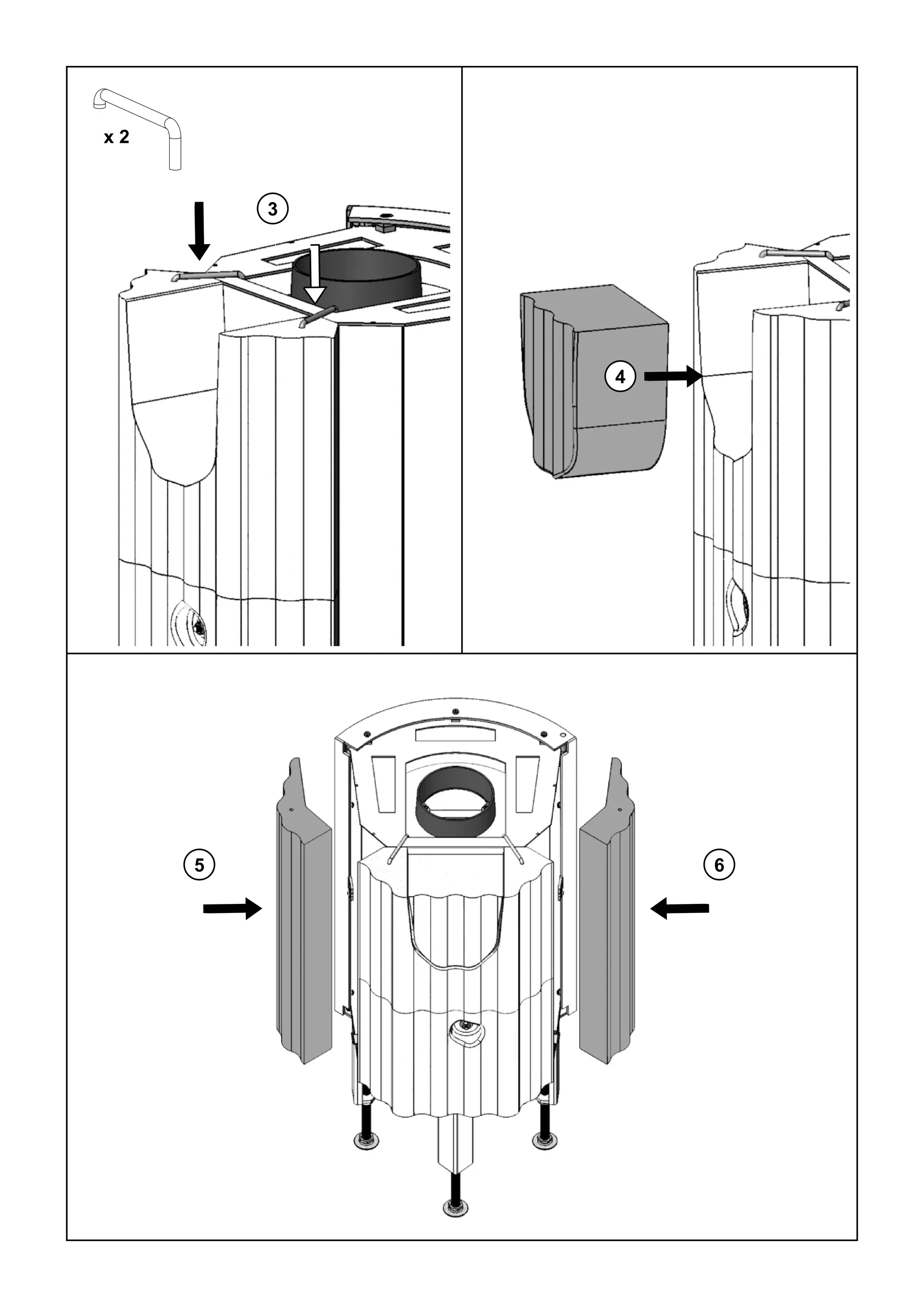 x 2

3

4

5

6