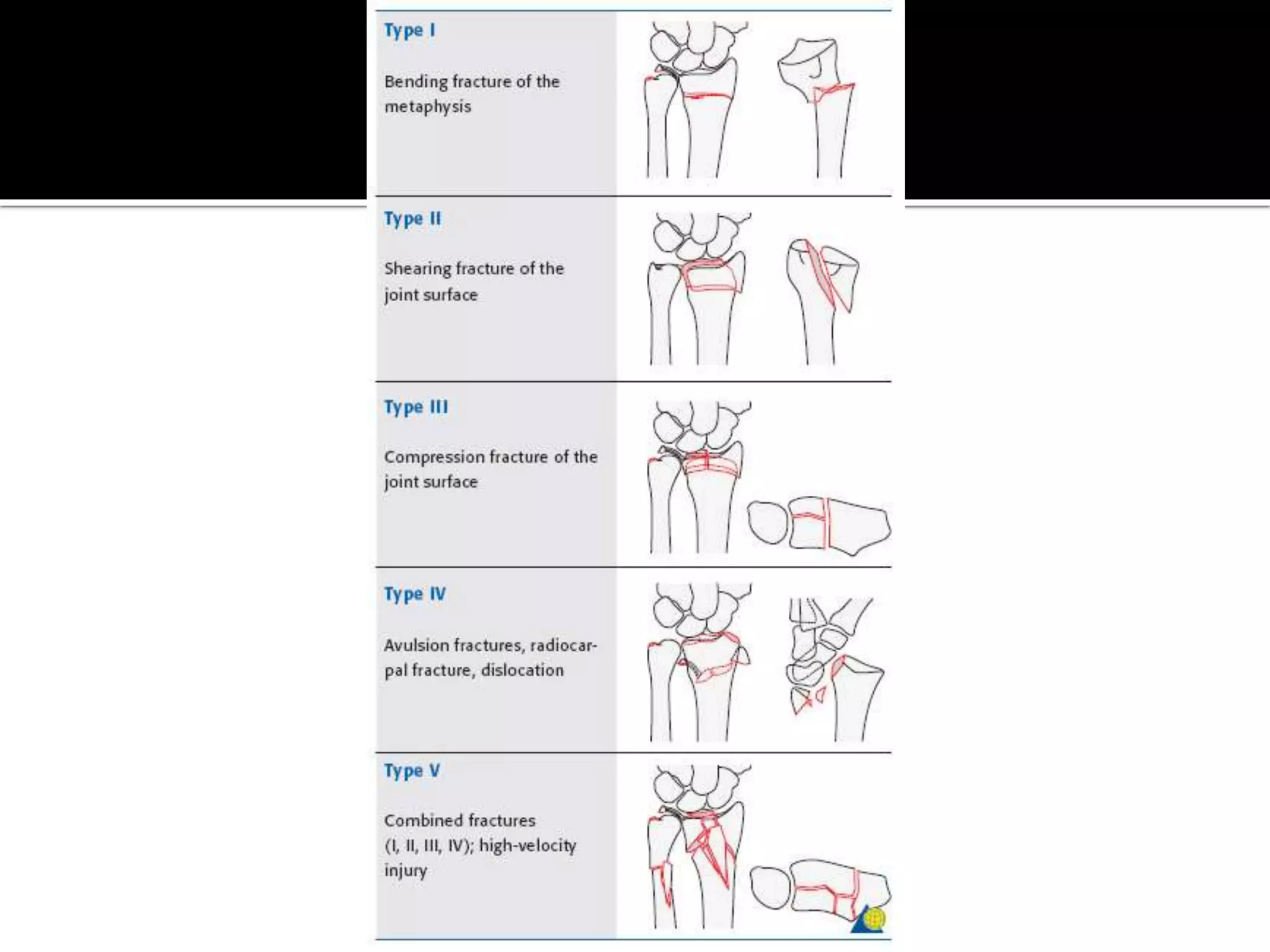 Type I

Bending fracture of the metaphysis

Type II

Shearing fracture of the joint surface

Type III

Compression fracture of the joint surface

Type IV

Avulsion fractures, radiocarpal fracture, dislocation

Type V

Combined fractures (I, II, III, IV); high-velocity injury