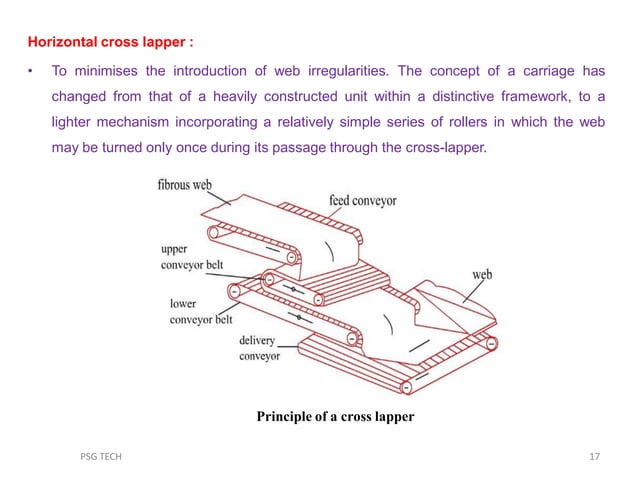 Horizontal cross lapper :

• To minimises the introduction of web irregularities. The concept of a carriage has changed from that of a heavily constructed unit within a distinctive framework, to a lighter mechanism incorporating a relatively simple series of rollers in which the web may be turned only once during its passage through the cross-lapper.

fibrous web

feed conveyor

upper conveyor belt

web

lower conveyor belt

delivery conveyor

Principle of a cross lapper

PSG TECH

17