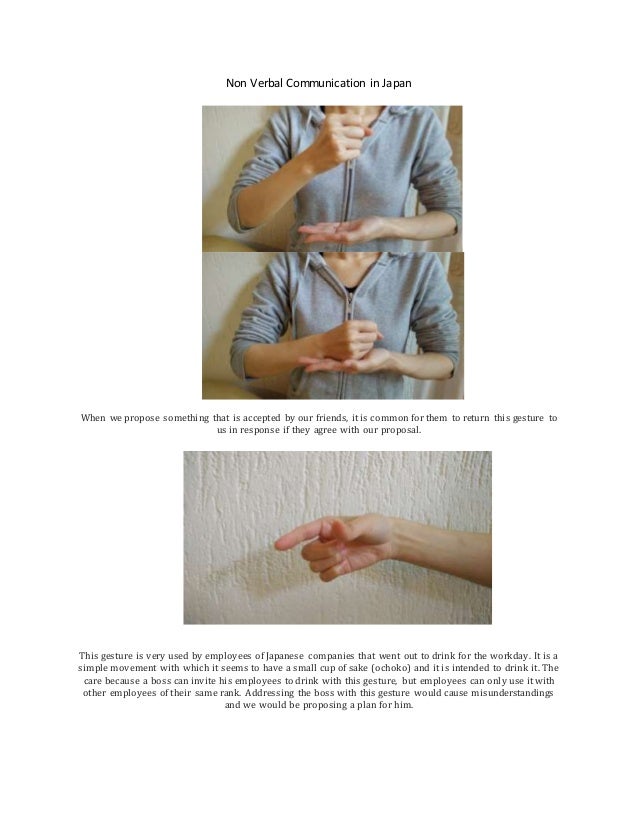 Non Verbal Communication in Japan

When we propose something that is accepted by our friends, it is common for them to return this gesture to us in response if they agree with our proposal.

This gesture is very used by employees of Japanese companies that went out to drink for the workday. It is a simple movement with which it seems to have a small cup of sake (ochoko) and it is intended to drink it. The care because a boss can invite his employees to drink with this gesture, but employees can only use it with other employees of their same rank. Addressing the boss with this gesture would cause misunderstandings and we would be proposing a plan for him.