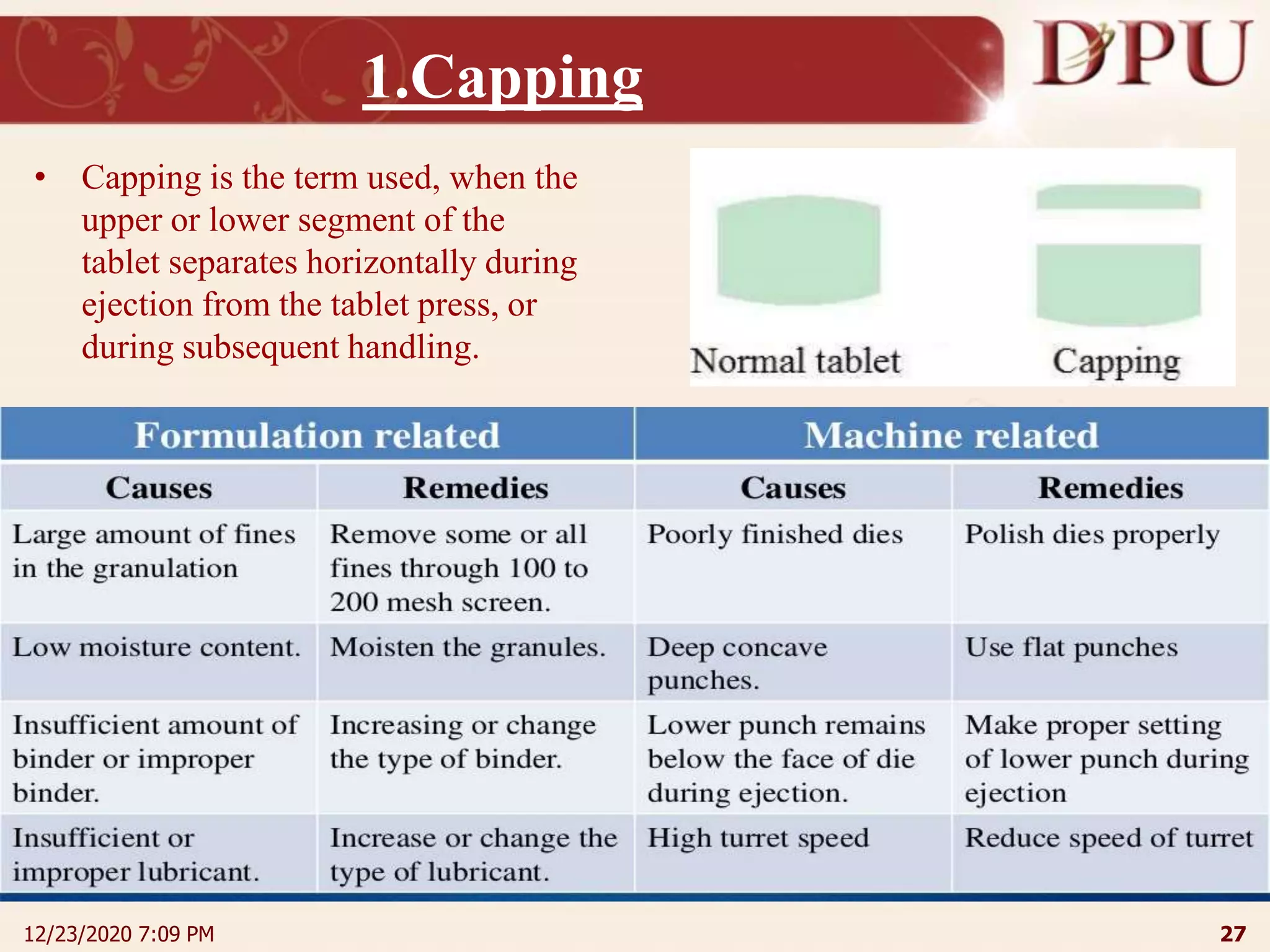 1.Capping

DPU

• Capping is the term used, when the upper or lower segment of the tablet separates horizontally during ejection from the tablet press, or during subsequent handling.

Normal tablet

Capping

| Formulation related | | Machine related | |
|---|---|---|---|
| Causes | Remedies | Causes | Remedies |
| Large amount of fines in the granulation | Remove some or all fines through 100 to 200 mesh screen. | Poorly finished dies | Polish dies properly |
| Low moisture content. | Moisten the granules. | Deep concave punches. | Use flat punches |
| Insufficient amount of binder or improper binder. | Increasing or change the type of binder. | Lower punch remains below the face of die during ejection. | Make proper setting of lower punch during ejection |
| Insufficient or improper lubricant. | Increase or change the type of lubricant. | High turret speed | Reduce speed of turret |

12/23/2020 7:09 PM

27