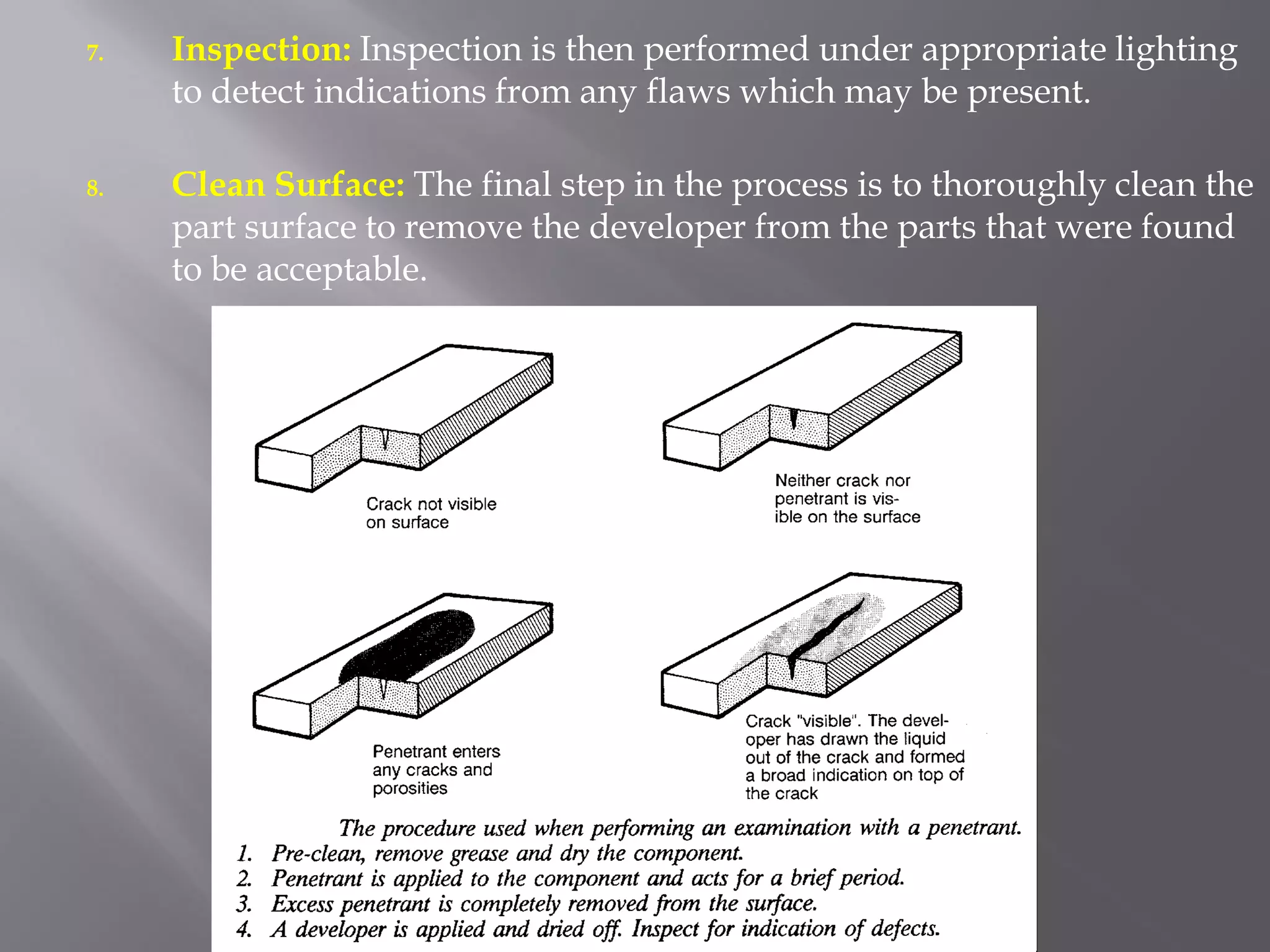 7. Inspection: Inspection is then performed under appropriate lighting to detect indications from any flaws which may be present.

8. Clean Surface: The final step in the process is to thoroughly clean the part surface to remove the developer from the parts that were found to be acceptable.

Crack not visible on surface

Neither crack nor penetrant is visible on the surface

Penetrant enters any cracks and porosities

Crack "visible". The developer has drawn the liquid out of the crack and formed a broad indication on top of the crack

The procedure used when performing an examination with a penetrant.
1. Pre-clean, remove grease and dry the component.
2. Penetrant is applied to the component and acts for a brief period.
3. Excess penetrant is completely removed from the surface.
4. A developer is applied and dried off. Inspect for indication of defects.