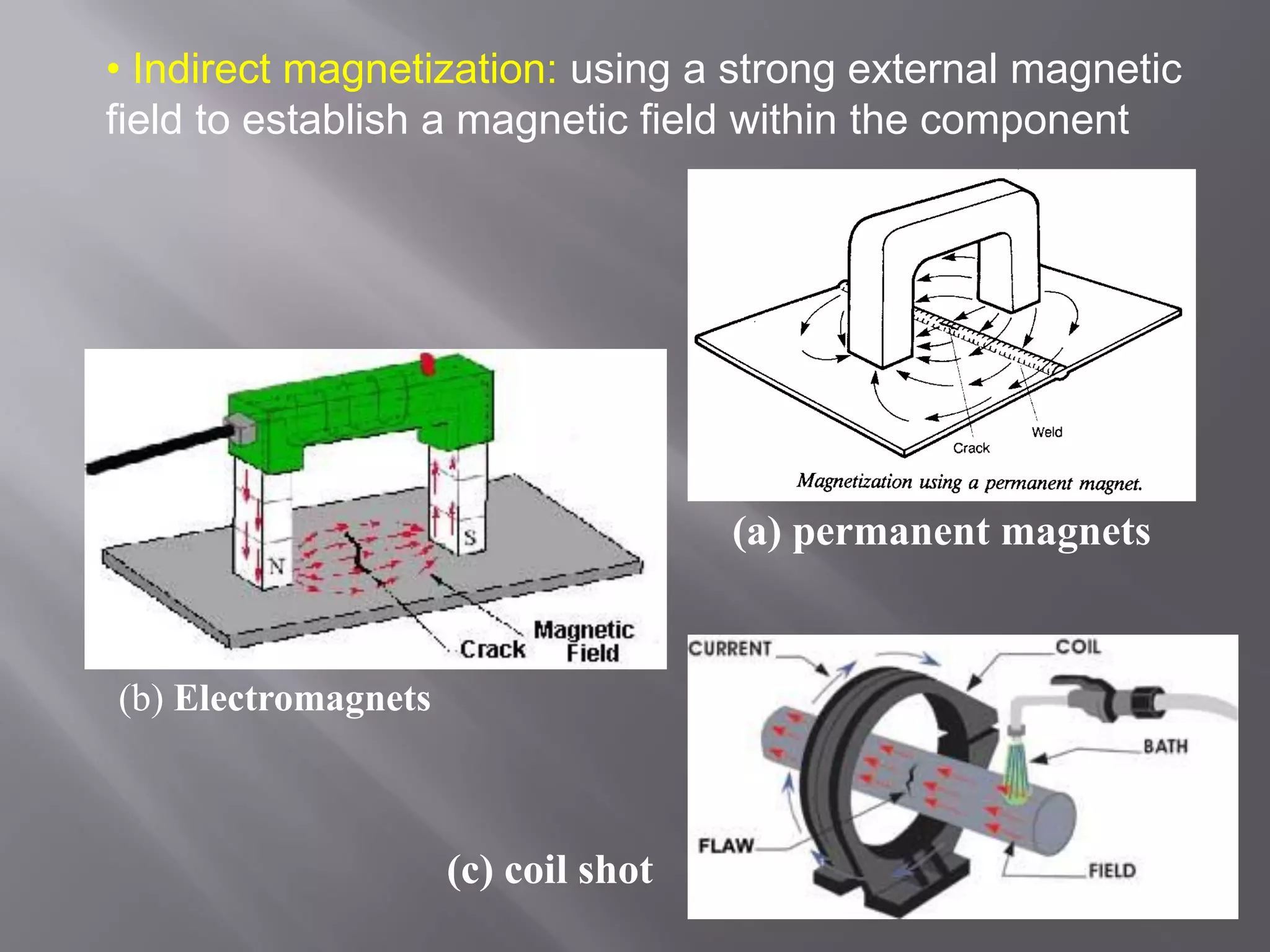 • Indirect magnetization: using a strong external magnetic field to establish a magnetic field within the component

Weld
Crack
Magnetization using a permanent magnet.

(a) permanent magnets

S
N
Crack
Magnetic Field

(b) Electromagnets

CURRENT
COIL
BATH
FLAW
FIELD

(c) coil shot