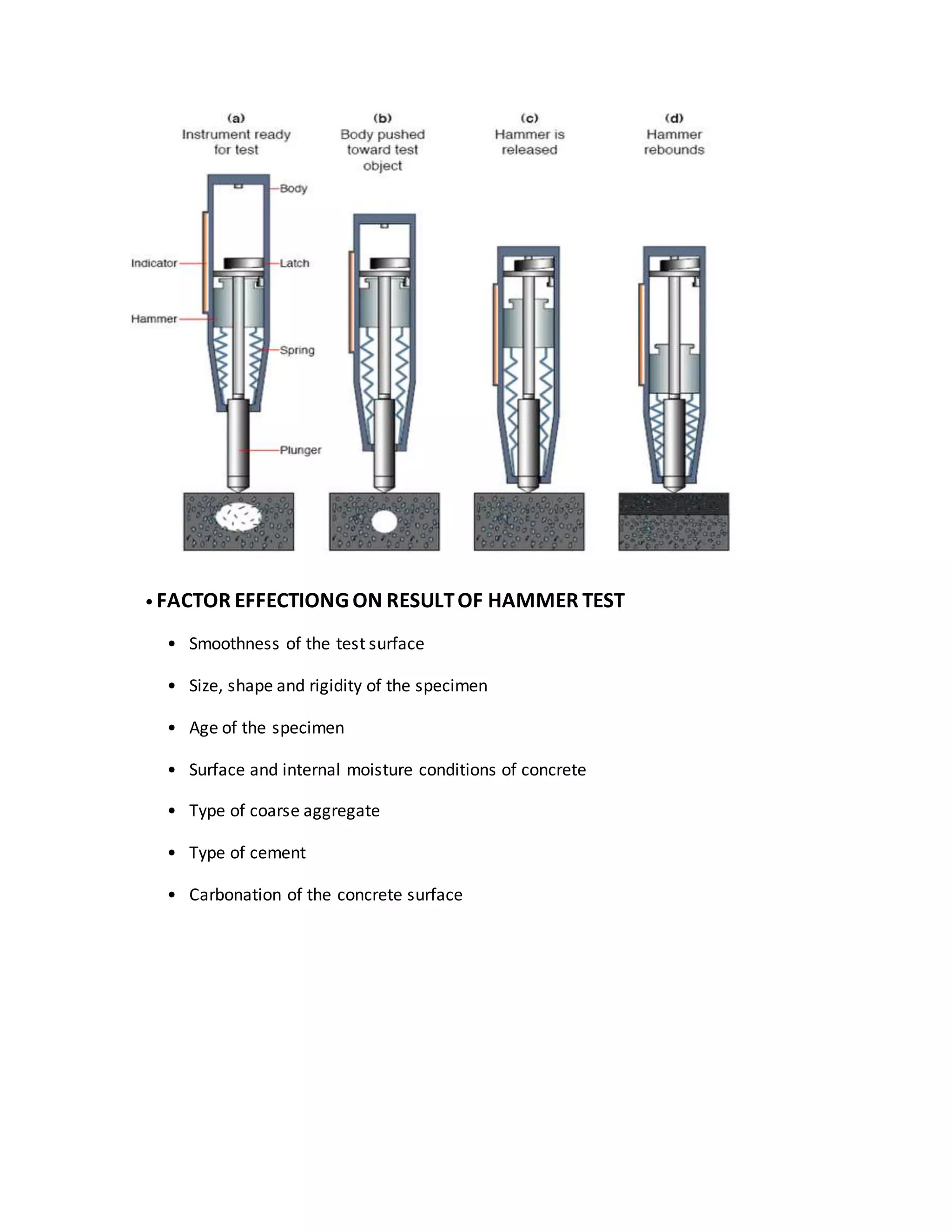 (a)
Instrument ready for test

(b)
Body pushed toward test object

(c)
Hammer is released

(d)
Hammer rebounds

Body
Indicator
Latch
Hammer
Spring
Plunger

• FACTOR EFFECTIONG ON RESULT OF HAMMER TEST

• Smoothness of the test surface
• Size, shape and rigidity of the specimen
• Age of the specimen
• Surface and internal moisture conditions of concrete
• Type of coarse aggregate
• Type of cement
• Carbonation of the concrete surface