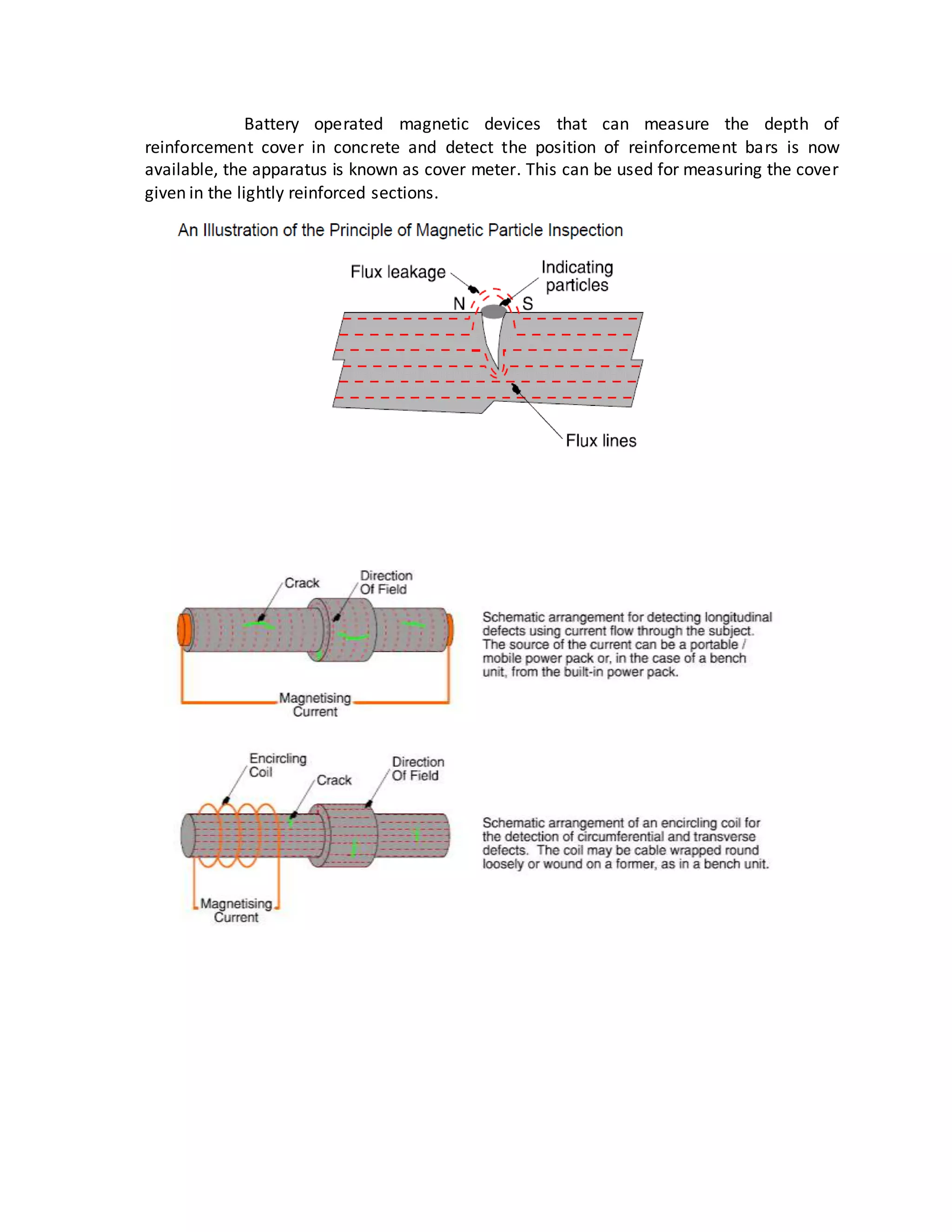 Battery operated magnetic devices that can measure the depth of reinforcement cover in concrete and detect the position of reinforcement bars is now available, the apparatus is known as cover meter. This can be used for measuring the cover given in the lightly reinforced sections.

An Illustration of the Principle of Magnetic Particle Inspection

Flux leakage

Indicating particles

N

S

Flux lines

Crack

Direction Of Field

Magnetising Current

Schematic arrangement for detecting longitudinal defects using current flow through the subject. The source of the current can be a portable / mobile power pack or, in the case of a bench unit, from the built-in power pack.

Encircling Coil

Crack

Direction Of Field

Magnetising Current

Schematic arrangement of an encircling coil for the detection of circumferential and transverse defects. The coil may be cable wrapped round loosely or wound on a former, as in a bench unit.