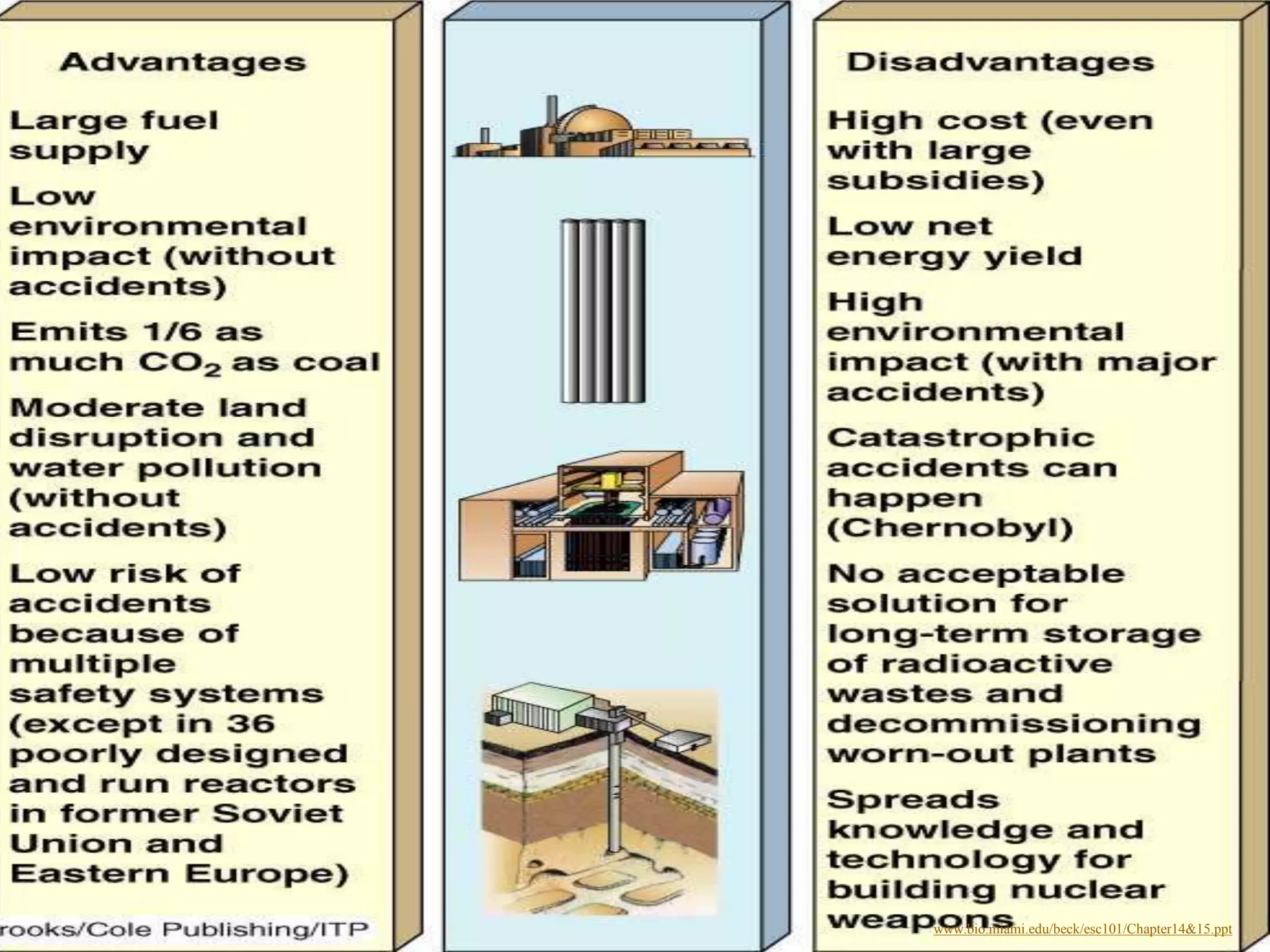 Advantages

Large fuel supply

Low environmental impact (without accidents)

Emits 1/6 as much $CO_2$ as coal

Moderate land disruption and water pollution (without accidents)

Low risk of accidents because of multiple safety systems (except in 36 poorly designed and run reactors in former Soviet Union and Eastern Europe)

rooks/Cole Publishing/ITP

Disadvantages

High cost (even with large subsidies)

Low net energy yield

High environmental impact (with major accidents)

Catastrophic accidents can happen (Chernobyl)

No acceptable solution for long-term storage of radioactive wastes and decommissioning worn-out plants

Spreads knowledge and technology for building nuclear weapons

www.bio.miami.edu/beck/esc101/Chapter14&15.ppt