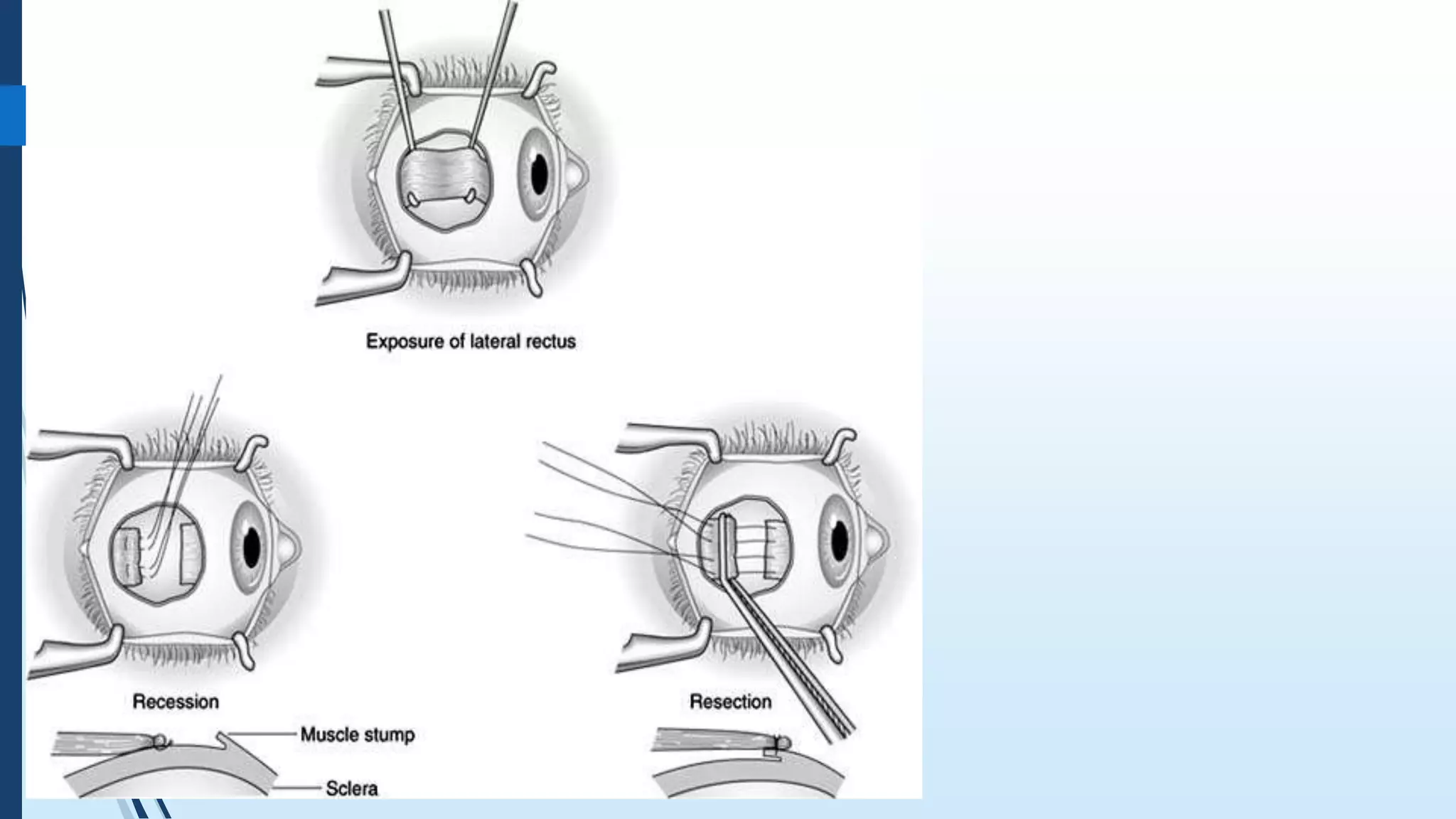 Exposure of lateral rectus

Recession

Muscle stump

Sclera

Resection