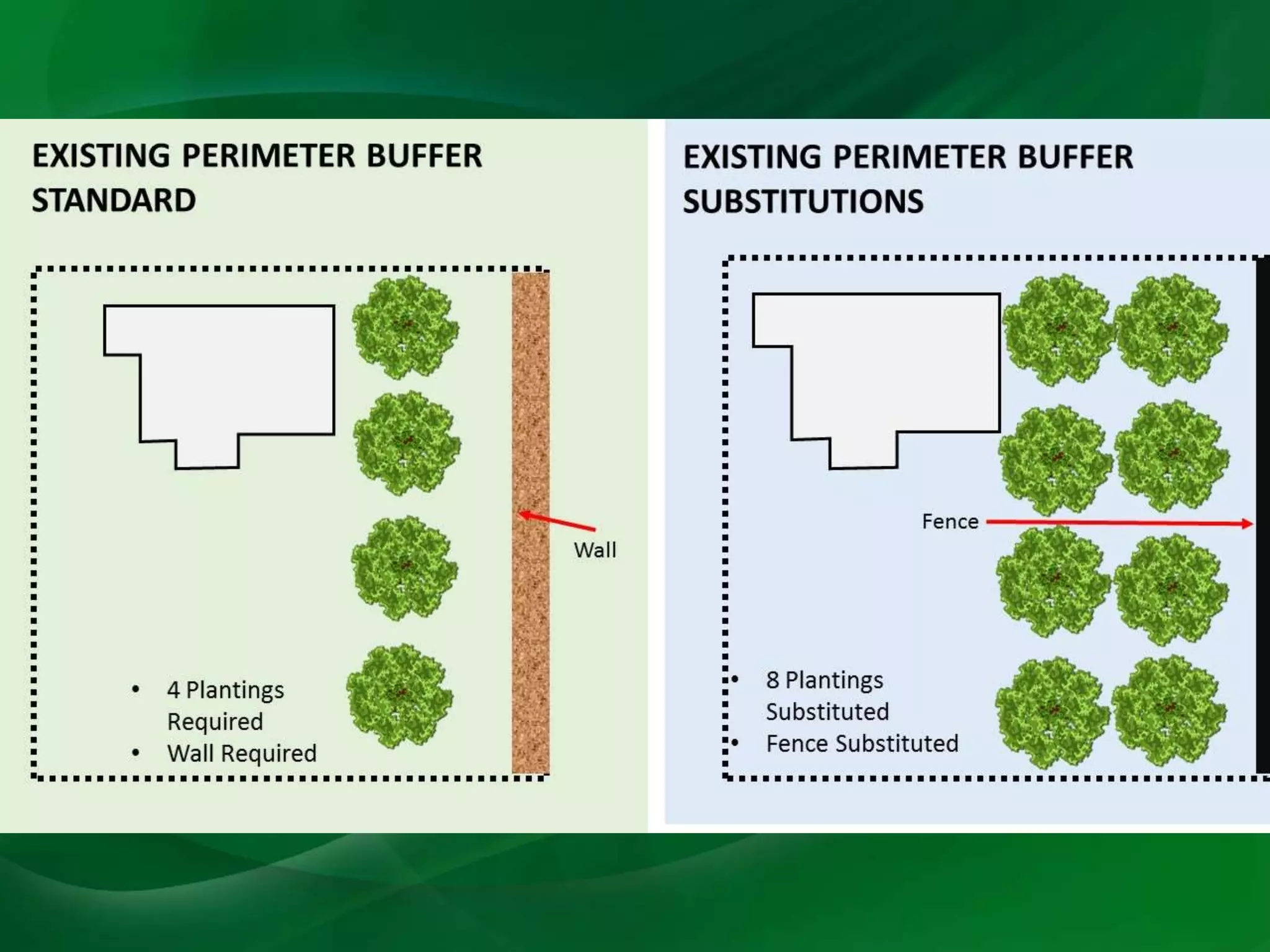 EXISTING PERIMETER BUFFER STANDARD

Wall

• 4 Plantings Required
• Wall Required

EXISTING PERIMETER BUFFER SUBSTITUTIONS

Fence

• 8 Plantings Substituted
• Fence Substituted