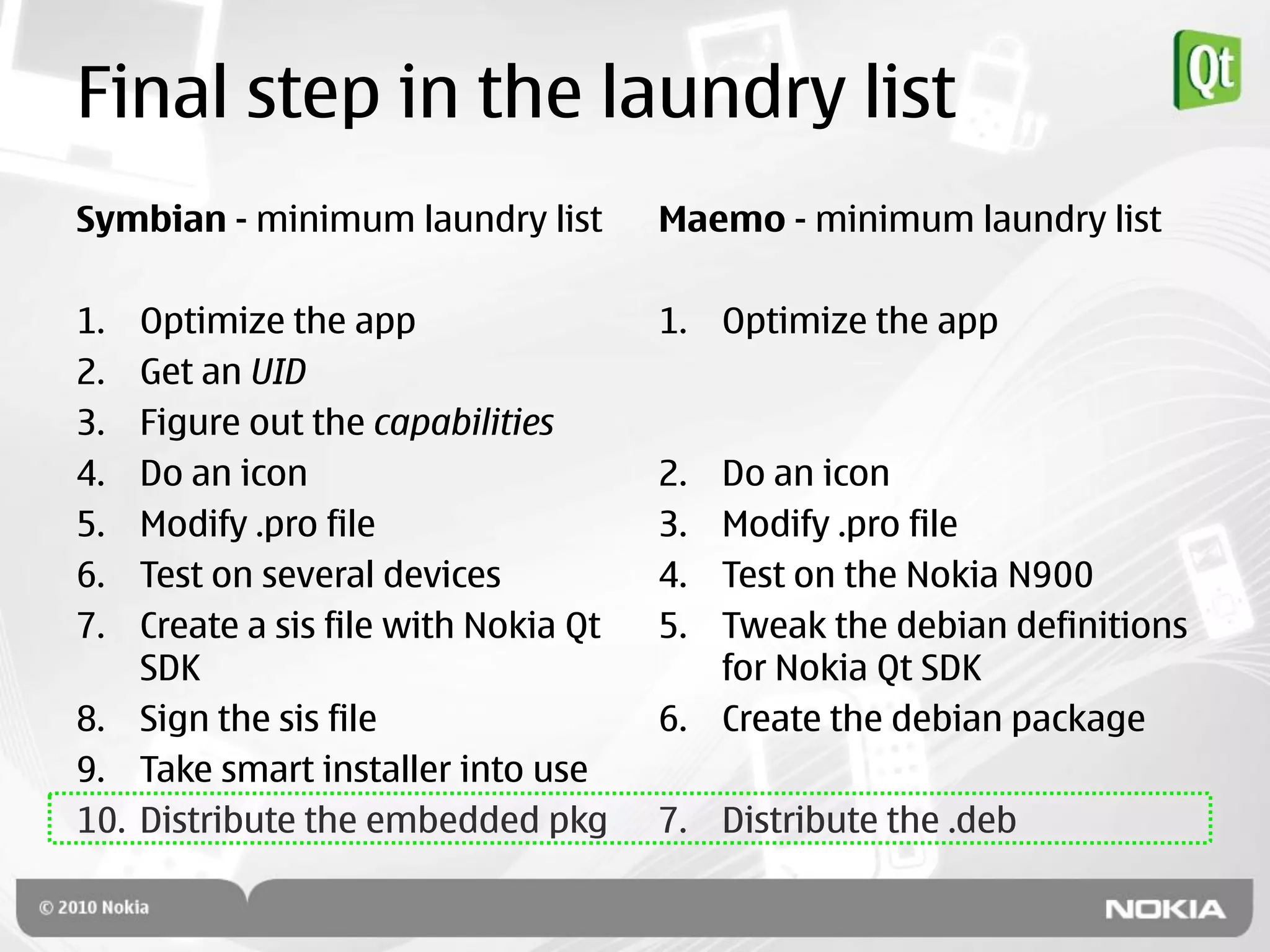 Final step in the laundry list

Qt

Symbian - minimum laundry list

1. Optimize the app
2. Get an UID
3. Figure out the capabilities
4. Do an icon
5. Modify .pro file
6. Test on several devices
7. Create a sis file with Nokia Qt SDK
8. Sign the sis file
9. Take smart installer into use
10. Distribute the embedded pkg

Maemo - minimum laundry list

1. Optimize the app
2. Do an icon
3. Modify .pro file
4. Test on the Nokia N900
5. Tweak the debian definitions for Nokia Qt SDK
6. Create the debian package
7. Distribute the .deb

© 2010 Nokia

NOKIA