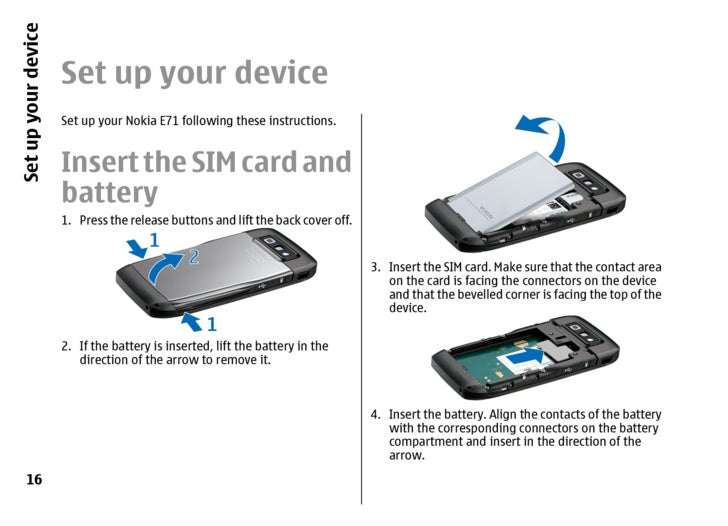 Set up your device

Set up your device

Set up your Nokia E71 following these instructions.

Insert the SIM card and battery

1. Press the release buttons and lift the back cover off.

1

2

1

2. If the battery is inserted, lift the battery in the direction of the arrow to remove it.

3. Insert the SIM card. Make sure that the contact area on the card is facing the connectors on the device and that the bevelled corner is facing the top of the device.

4. Insert the battery. Align the contacts of the battery with the corresponding connectors on the battery compartment and insert in the direction of the arrow.

16