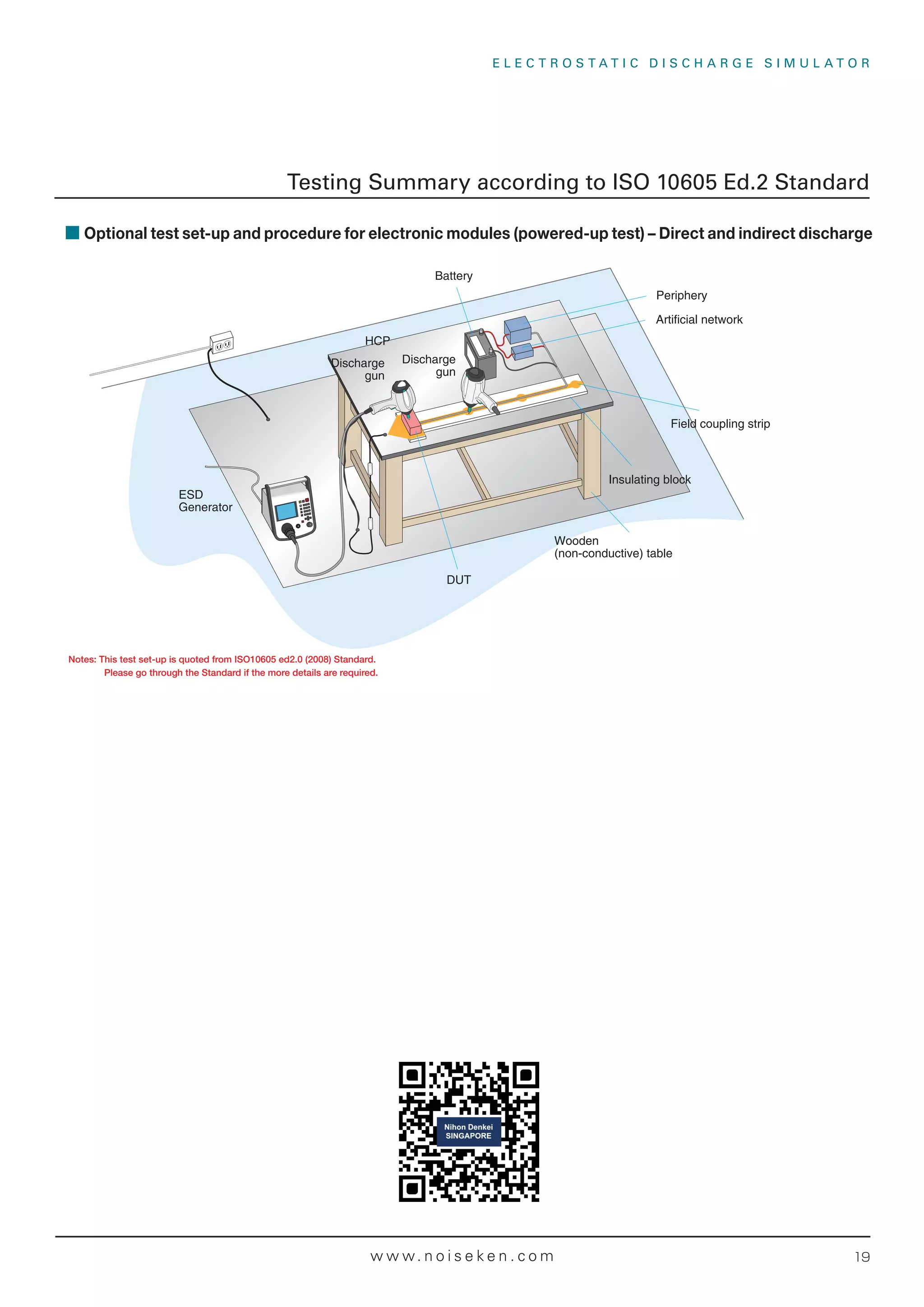 ELECTROSTATIC DISCHARGE SIMULATOR

Testing Summary according to ISO 10605 Ed.2 Standard

Optional test set-up and procedure for electronic modules (powered-up test) – Direct and indirect discharge

Battery

Periphery

Artificial network

HCP

Discharge gun

Discharge gun

Field coupling strip

Insulating block

ESD Generator

Wooden (non-conductive) table

DUT

Notes: This test set-up is quoted from ISO10605 ed2.0 (2008) Standard.
Please go through the Standard if the more details are required.

Nihon Denkei SINGAPORE

www.noiseken.com

19