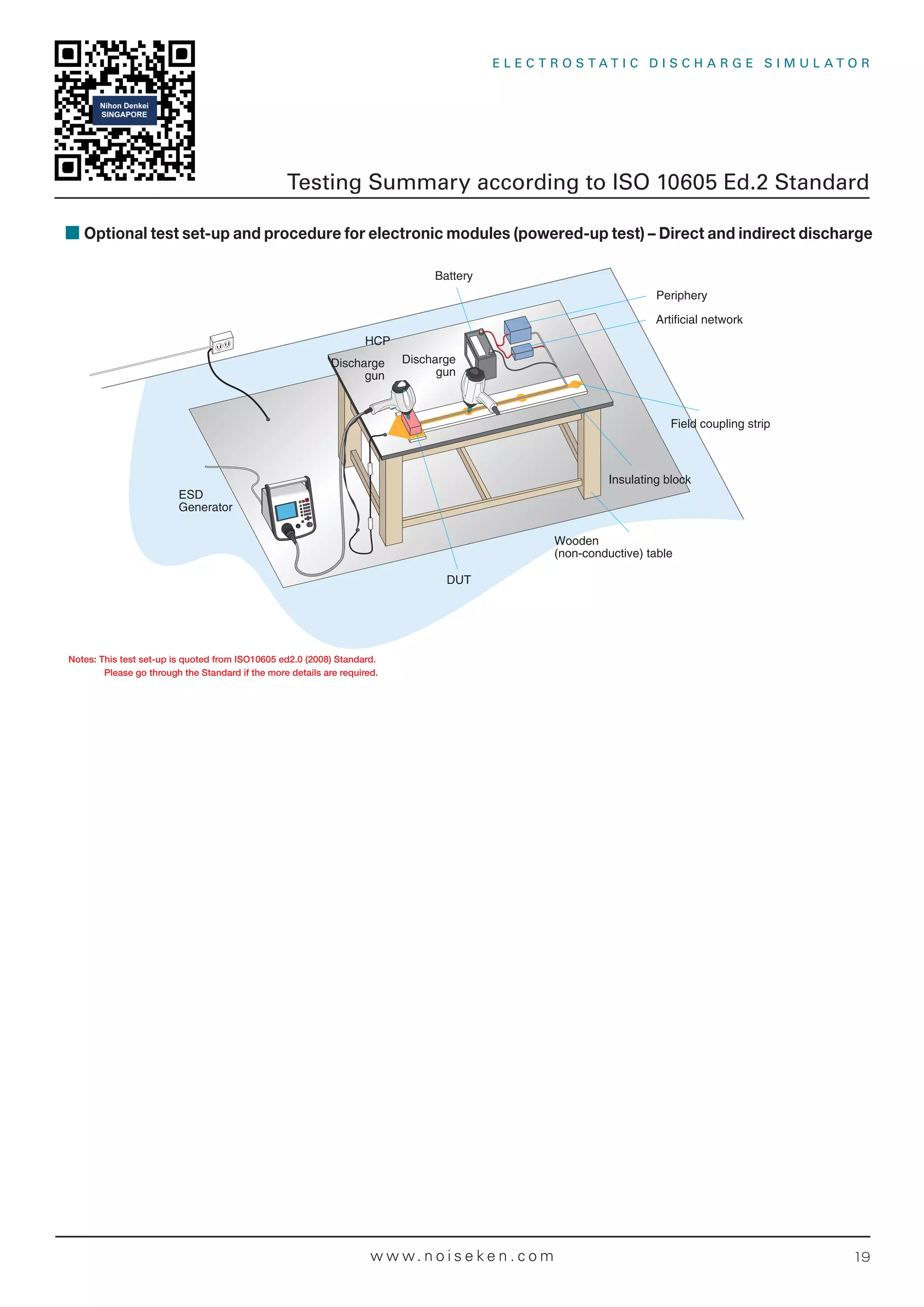 Nihon Denkei SINGAPORE

ELECTROSTATIC DISCHARGE SIMULATOR

Testing Summary according to ISO 10605 Ed.2 Standard

Optional test set-up and procedure for electronic modules (powered-up test) – Direct and indirect discharge

Battery

Periphery

Artificial network

HCP

Discharge gun

Discharge gun

Field coupling strip

Insulating block

ESD Generator

Wooden (non-conductive) table

DUT

Notes: This test set-up is quoted from ISO10605 ed2.0 (2008) Standard.
Please go through the Standard if the more details are required.

www.noiseken.com

19