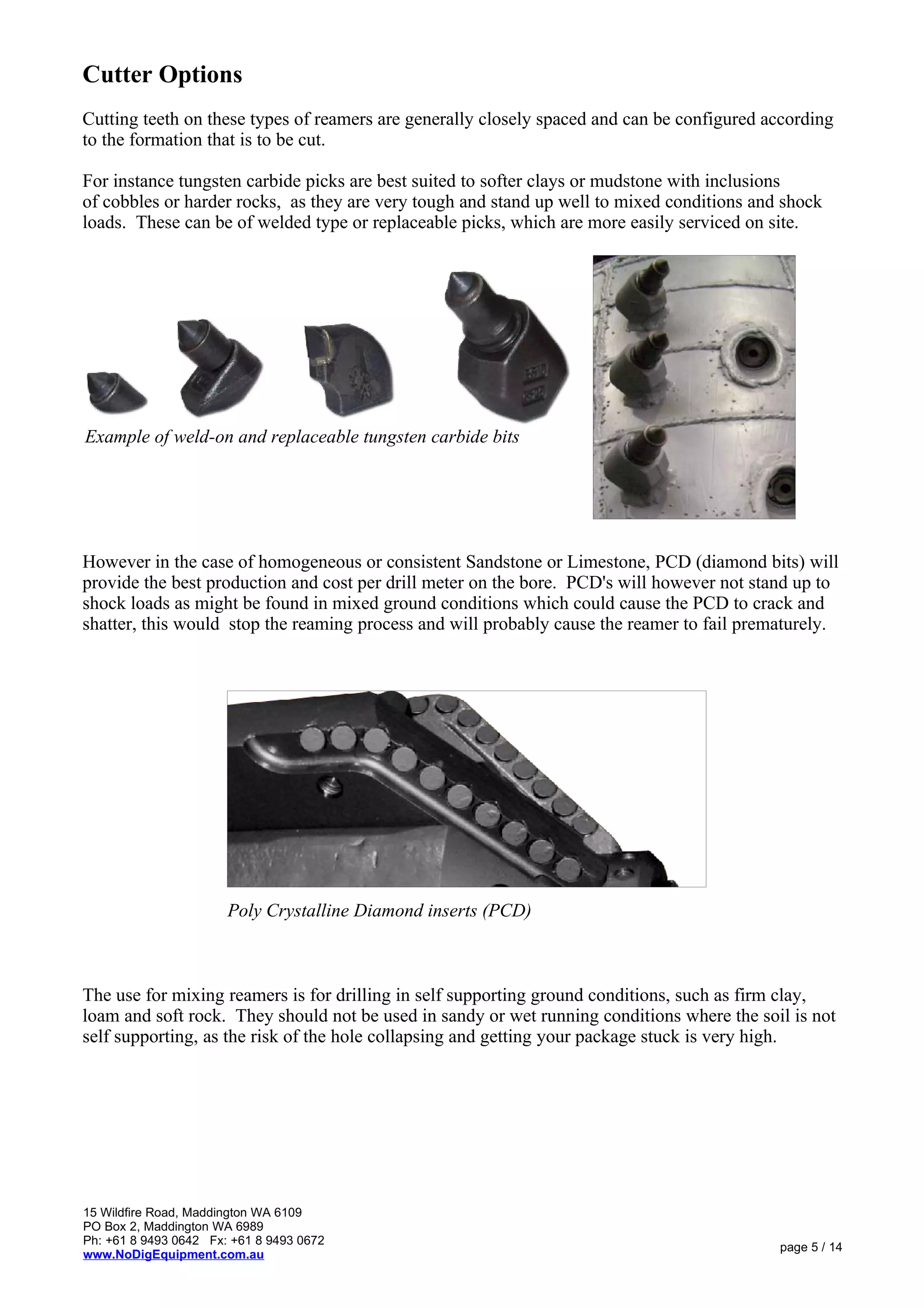 Cutter Options

Cutting teeth on these types of reamers are generally closely spaced and can be configured according to the formation that is to be cut.

For instance tungsten carbide picks are best suited to softer clays or mudstone with inclusions of cobbles or harder rocks, as they are very tough and stand up well to mixed conditions and shock loads. These can be of welded type or replaceable picks, which are more easily serviced on site.

Example of weld-on and replaceable tungsten carbide bits

However in the case of homogeneous or consistent Sandstone or Limestone, PCD (diamond bits) will provide the best production and cost per drill meter on the bore. PCD's will however not stand up to shock loads as might be found in mixed ground conditions which could cause the PCD to crack and shatter, this would stop the reaming process and will probably cause the reamer to fail prematurely.

Poly Crystalline Diamond inserts (PCD)

The use for mixing reamers is for drilling in self supporting ground conditions, such as firm clay, loam and soft rock. They should not be used in sandy or wet running conditions where the soil is not self supporting, as the risk of the hole collapsing and getting your package stuck is very high.

15 Wildfire Road, Maddington WA 6109
PO Box 2, Maddington WA 6989
Ph: +61 8 9493 0642 Fx: +61 8 9493 0672
www.NoDigEquipment.com.au

page 5 / 14