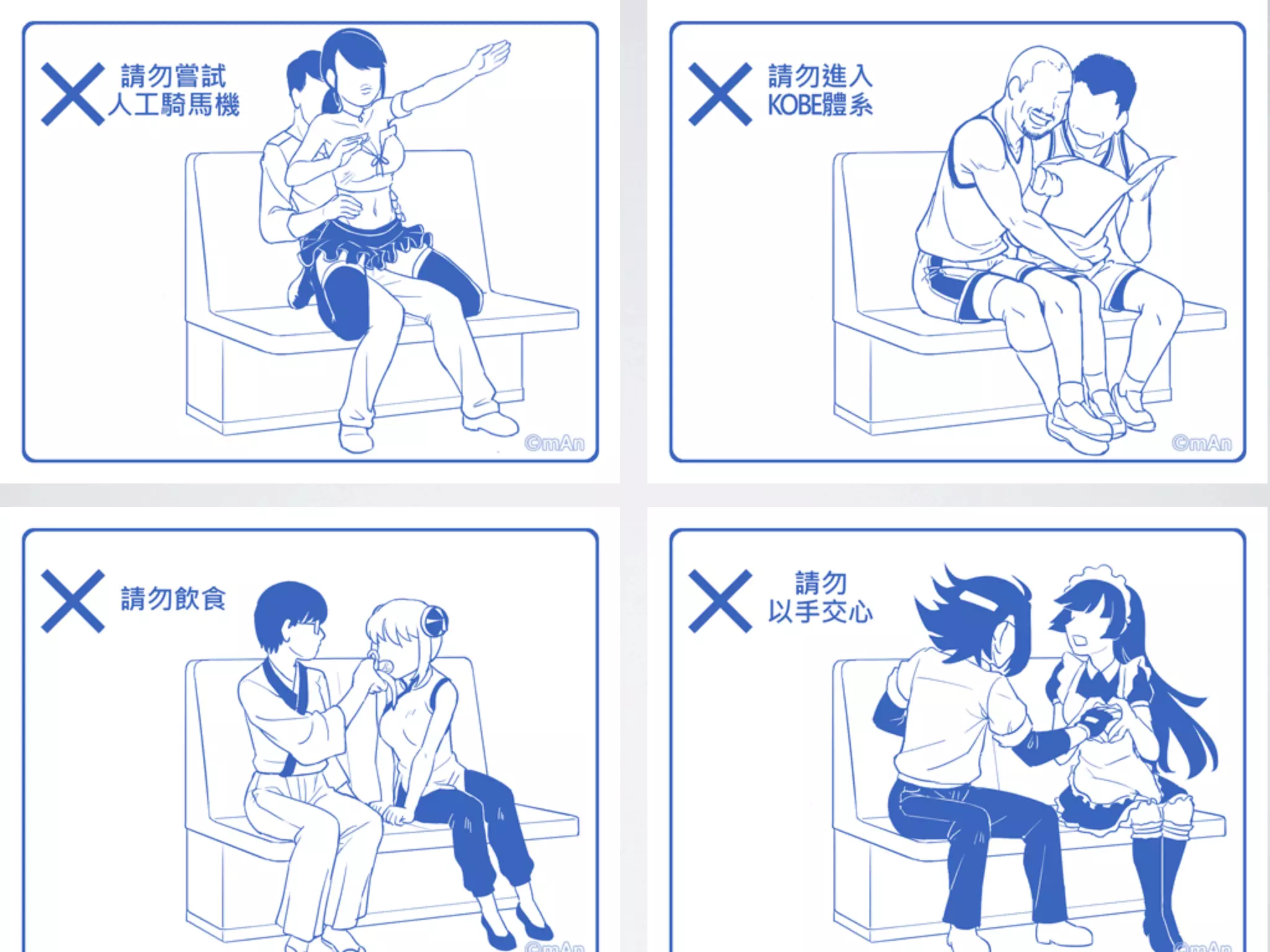 請勿嘗試
人工騎馬機

©mAn

請勿進入
KOBE體系

©mAn

請勿飲食

©mAn

請勿
以手交心

©mAn