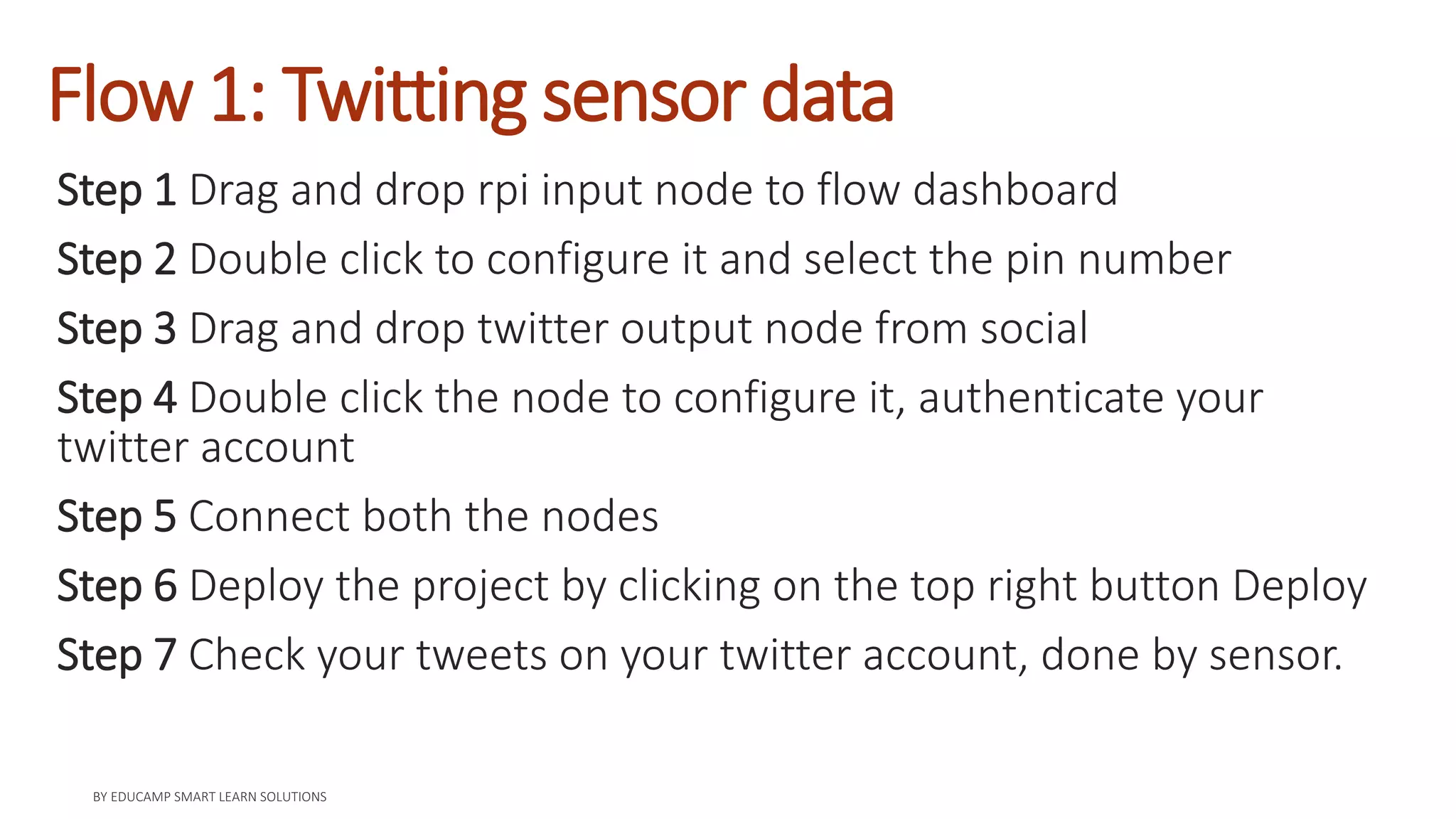 Flow 1: Twitting sensor data

Step 1 Drag and drop rpi input node to flow dashboard

Step 2 Double click to configure it and select the pin number

Step 3 Drag and drop twitter output node from social

Step 4 Double click the node to configure it, authenticate your twitter account

Step 5 Connect both the nodes

Step 6 Deploy the project by clicking on the top right button Deploy

Step 7 Check your tweets on your twitter account, done by sensor.

BY EDUCAMP SMART LEARN SOLUTIONS