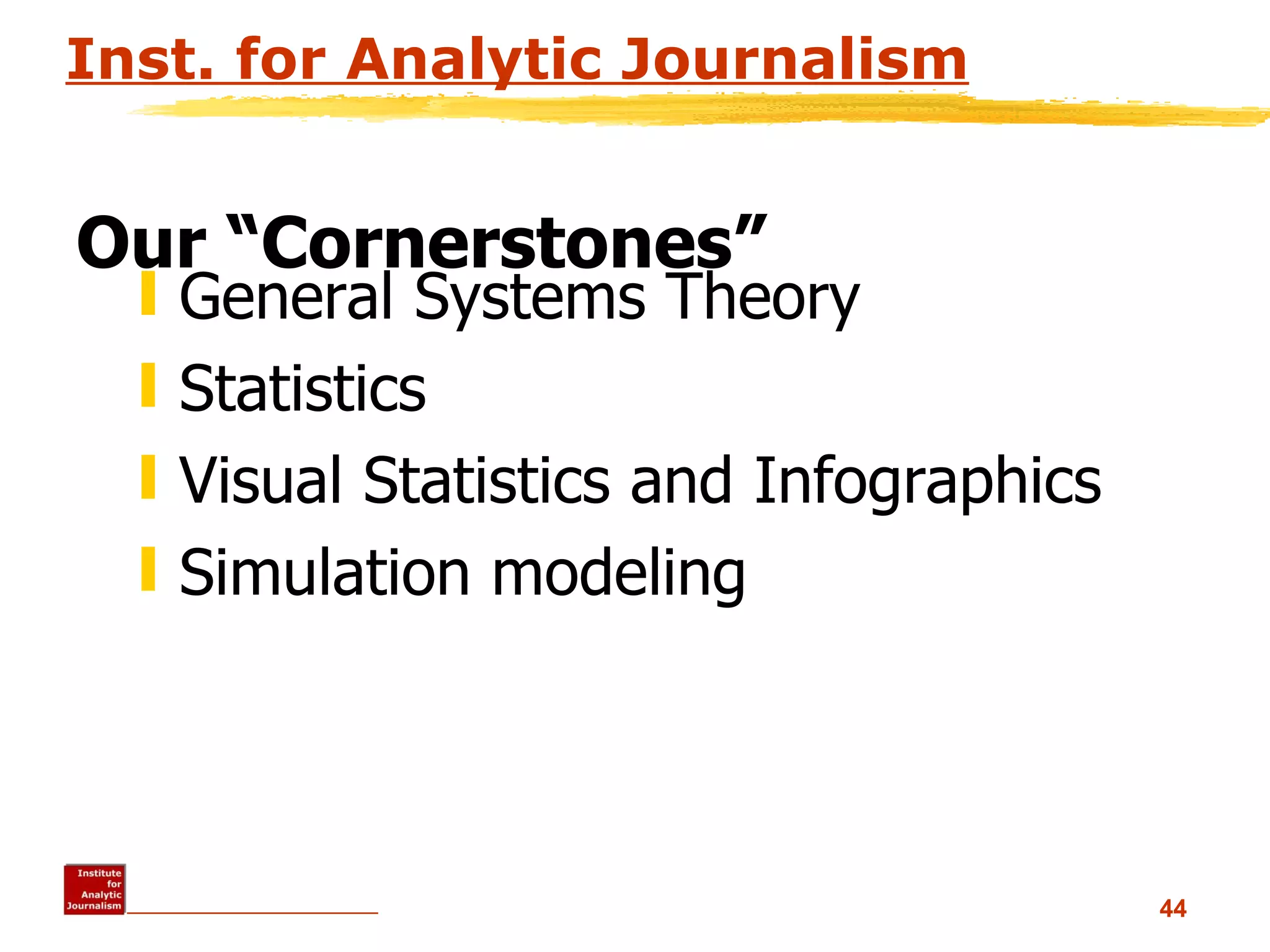 Inst. for Analytic Journalism

Our “Cornerstones”

General Systems Theory

Statistics

Visual Statistics and Infographics

Simulation modeling

Institute for Analytic Journalism

44