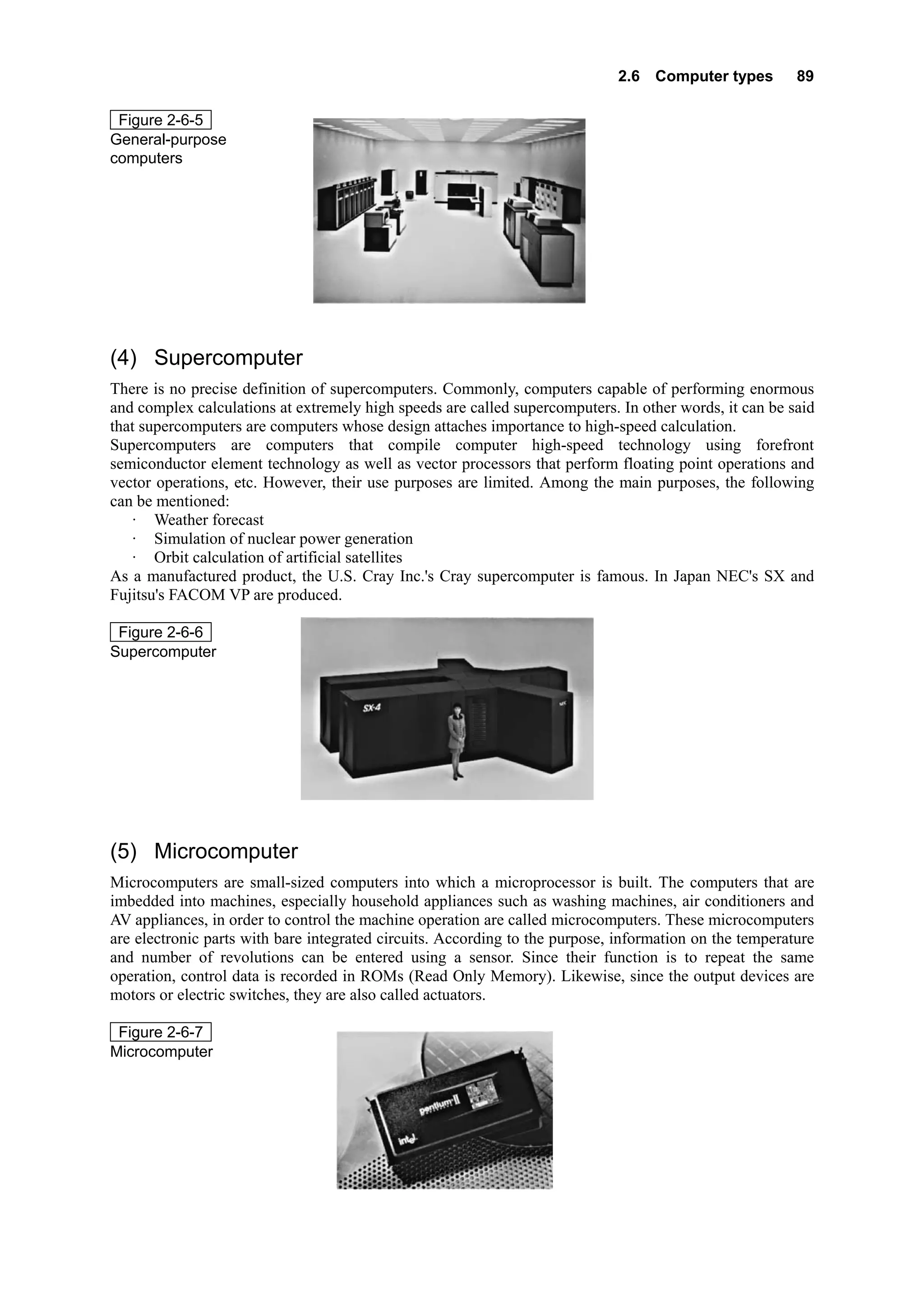 2.6 Computer types 89

Figure 2-6-5
General-purpose computers

(4) Supercomputer

There is no precise definition of supercomputers. Commonly, computers capable of performing enormous and complex calculations at extremely high speeds are called supercomputers. In other words, it can be said that supercomputers are computers whose design attaches importance to high-speed calculation.
Supercomputers are computers that compile computer high-speed technology using forefront semiconductor element technology as well as vector processors that perform floating point operations and vector operations, etc. However, their use purposes are limited. Among the main purposes, the following can be mentioned:
· Weather forecast
· Simulation of nuclear power generation
· Orbit calculation of artificial satellites
As a manufactured product, the U.S. Cray Inc.'s Cray supercomputer is famous. In Japan NEC's SX and Fujitsu's FACOM VP are produced.

Figure 2-6-6
Supercomputer

SX-4

NEC

(5) Microcomputer

Microcomputers are small-sized computers into which a microprocessor is built. The computers that are imbedded into machines, especially household appliances such as washing machines, air conditioners and AV appliances, in order to control the machine operation are called microcomputers. These microcomputers are electronic parts with bare integrated circuits. According to the purpose, information on the temperature and number of revolutions can be entered using a sensor. Since their function is to repeat the same operation, control data is recorded in ROMs (Read Only Memory). Likewise, since the output devices are motors or electric switches, they are also called actuators.

Figure 2-6-7
Microcomputer

pentium II

intel