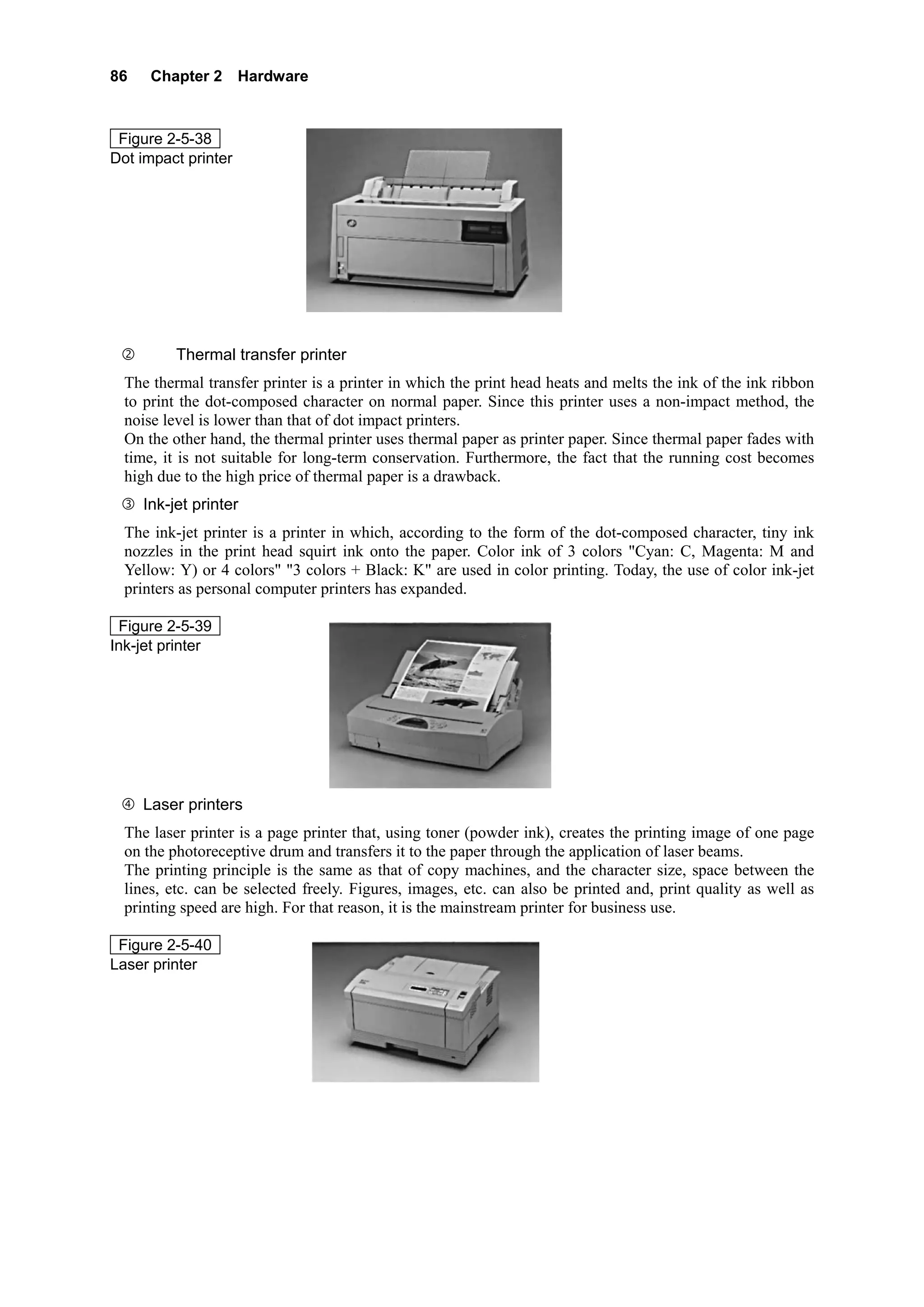 86 Chapter 2 Hardware

Figure 2-5-38
Dot impact printer

② Thermal transfer printer

The thermal transfer printer is a printer in which the print head heats and melts the ink of the ink ribbon to print the dot-composed character on normal paper. Since this printer uses a non-impact method, the noise level is lower than that of dot impact printers.
On the other hand, the thermal printer uses thermal paper as printer paper. Since thermal paper fades with time, it is not suitable for long-term conservation. Furthermore, the fact that the running cost becomes high due to the high price of thermal paper is a drawback.

③ Ink-jet printer

The ink-jet printer is a printer in which, according to the form of the dot-composed character, tiny ink nozzles in the print head squirt ink onto the paper. Color ink of 3 colors "Cyan: C, Magenta: M and Yellow: Y) or 4 colors" "3 colors + Black: K" are used in color printing. Today, the use of color ink-jet printers as personal computer printers has expanded.

Figure 2-5-39
Ink-jet printer

④ Laser printers

The laser printer is a page printer that, using toner (powder ink), creates the printing image of one page on the photoreceptive drum and transfers it to the paper through the application of laser beams.
The printing principle is the same as that of copy machines, and the character size, space between the lines, etc. can be selected freely. Figures, images, etc. can also be printed and, print quality as well as printing speed are high. For that reason, it is the mainstream printer for business use.

Figure 2-5-40
Laser printer