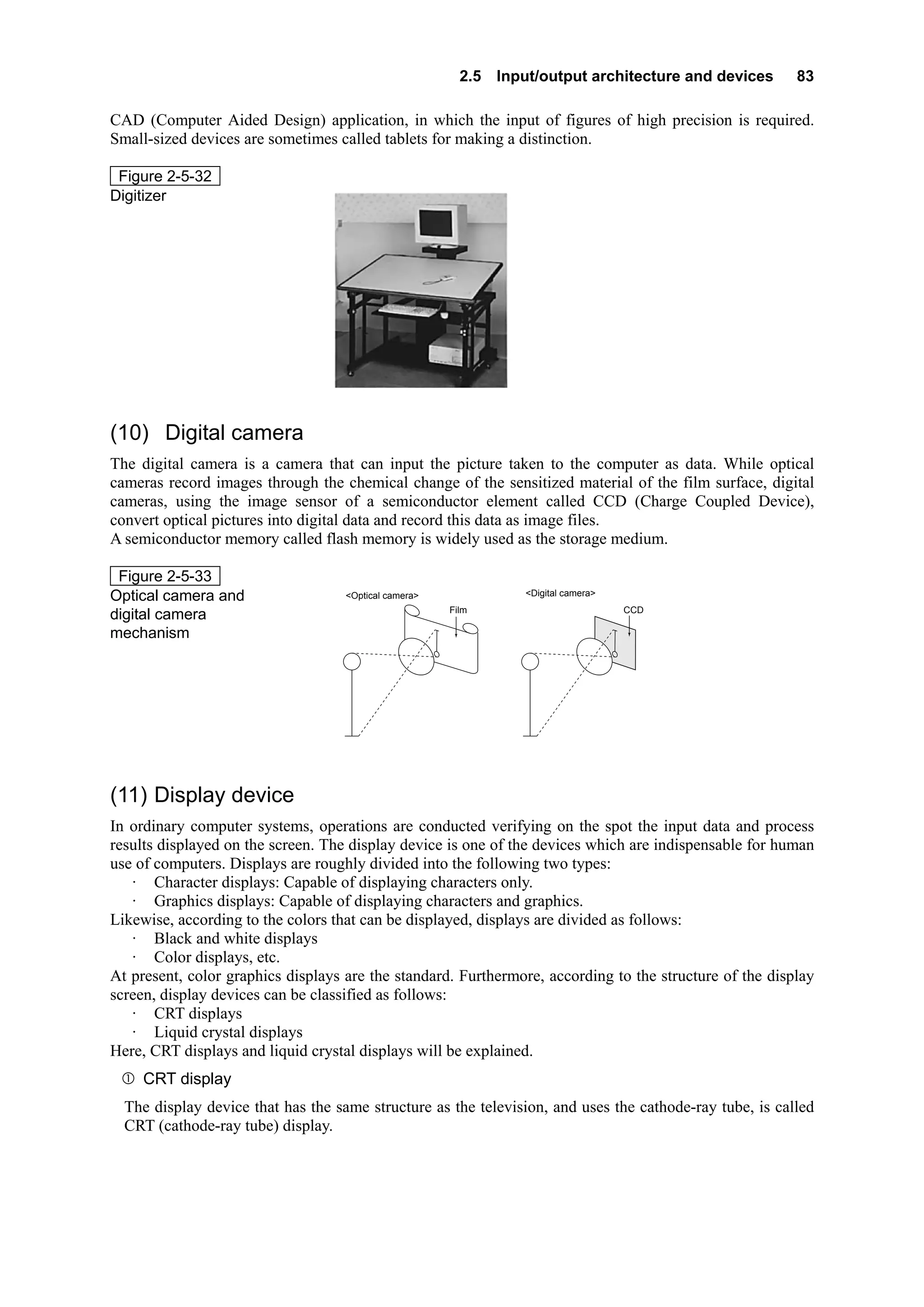 2.5 Input/output architecture and devices 83

CAD (Computer Aided Design) application, in which the input of figures of high precision is required. Small-sized devices are sometimes called tablets for making a distinction.

Figure 2-5-32
Digitizer

(10) Digital camera

The digital camera is a camera that can input the picture taken to the computer as data. While optical cameras record images through the chemical change of the sensitized material of the film surface, digital cameras, using the image sensor of a semiconductor element called CCD (Charge Coupled Device), convert optical pictures into digital data and record this data as image files.
A semiconductor memory called flash memory is widely used as the storage medium.

Figure 2-5-33
Optical camera and digital camera mechanism

<Optical camera>
Film

<Digital camera>
CCD

(11) Display device

In ordinary computer systems, operations are conducted verifying on the spot the input data and process results displayed on the screen. The display device is one of the devices which are indispensable for human use of computers. Displays are roughly divided into the following two types:
· Character displays: Capable of displaying characters only.
· Graphics displays: Capable of displaying characters and graphics.
Likewise, according to the colors that can be displayed, displays are divided as follows:
· Black and white displays
· Color displays, etc.
At present, color graphics displays are the standard. Furthermore, according to the structure of the display screen, display devices can be classified as follows:
· CRT displays
· Liquid crystal displays
Here, CRT displays and liquid crystal displays will be explained.

① CRT display

The display device that has the same structure as the television, and uses the cathode-ray tube, is called CRT (cathode-ray tube) display.