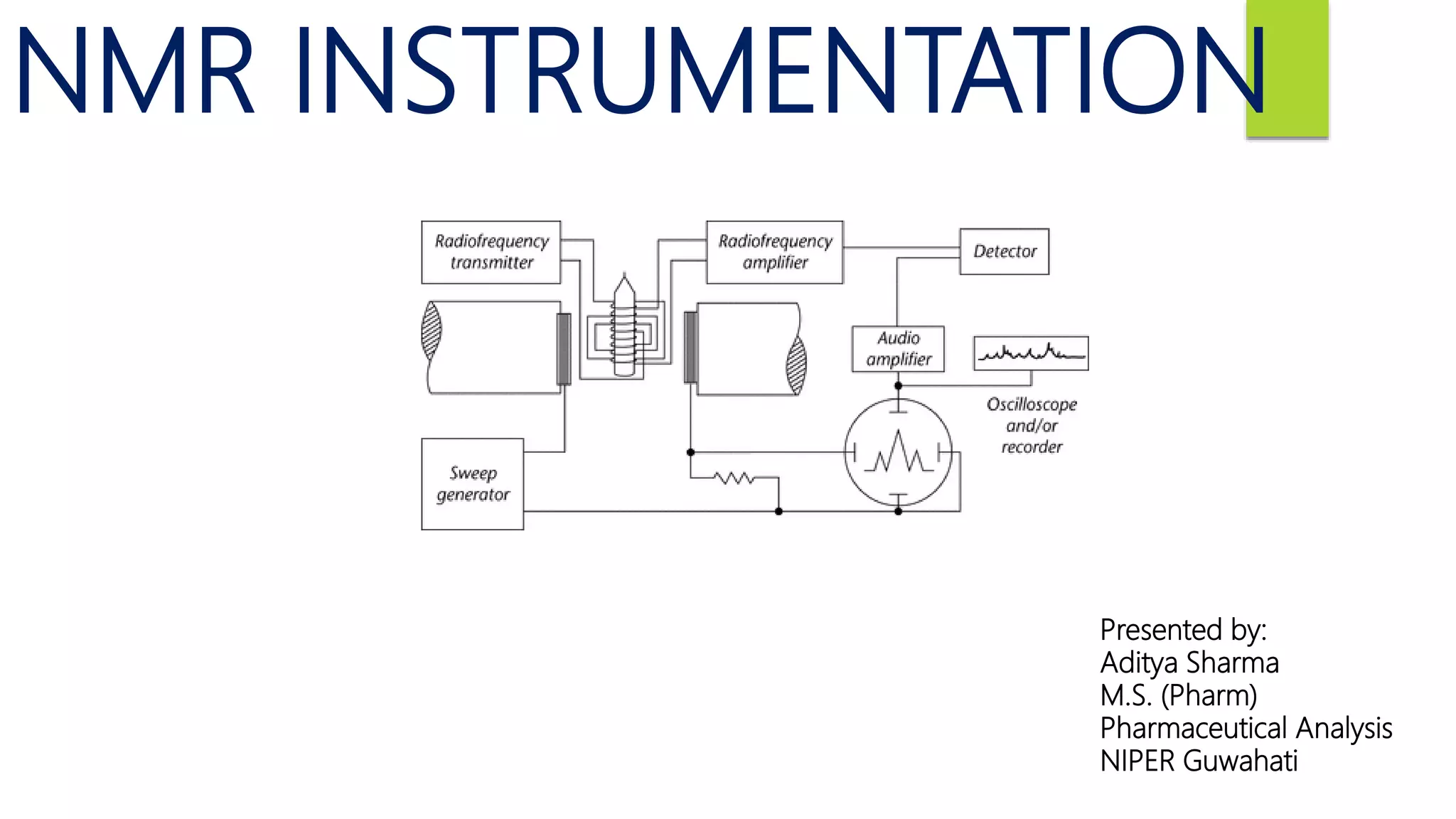 NMR INSTRUMENTATION

Radiofrequency transmitter

Radiofrequency amplifier

Detector

Audio amplifier

Oscilloscope and/or recorder

Sweep generator

Presented by:
Aditya Sharma
M.S. (Pharm)
Pharmaceutical Analysis
NIPER Guwahati