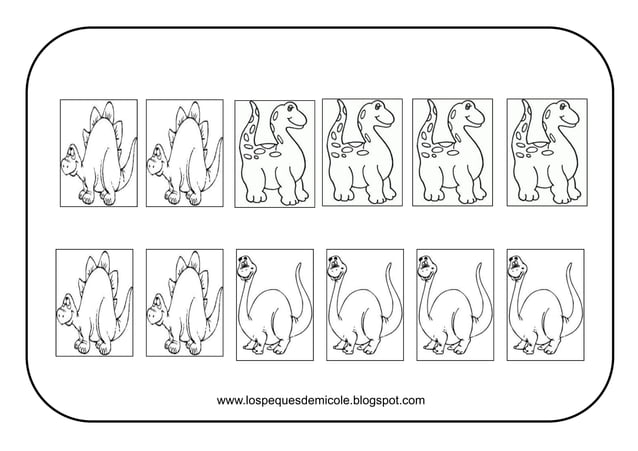 www.lospequesdemicole.blogspot.com