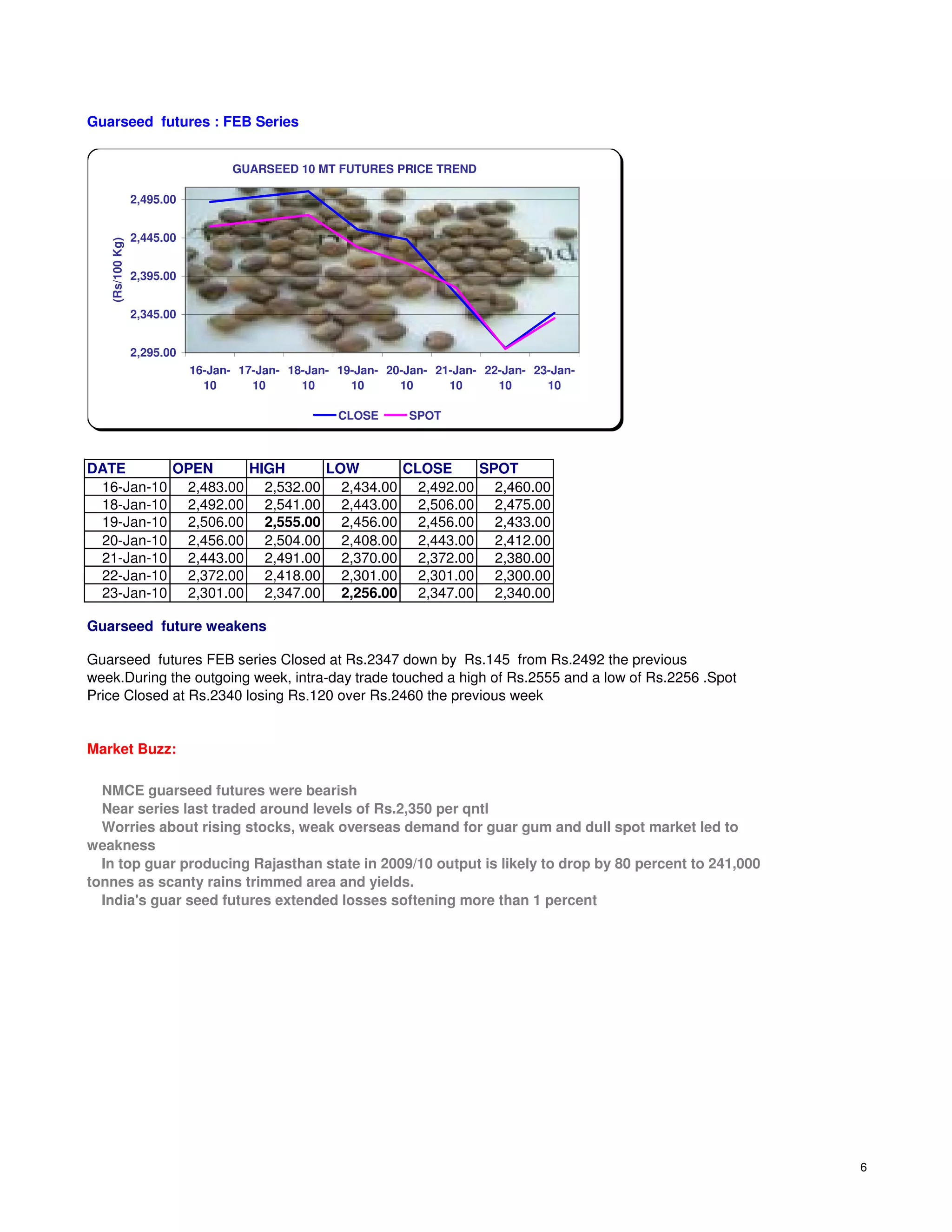 Guarseed futures : FEB Series

GUARSEED 10 MT FUTURES PRICE TREND

(Rs/100 Kg)

2,495.00
2,445.00
2,395.00
2,345.00
2,295.00

16-Jan-10 17-Jan-10 18-Jan-10 19-Jan-10 20-Jan-10 21-Jan-10 22-Jan-10 23-Jan-10

CLOSE SPOT

| DATE | OPEN | HIGH | LOW | CLOSE | SPOT |
|---|---|---|---|---|---|
| 16-Jan-10 | 2,483.00 | 2,532.00 | 2,434.00 | 2,492.00 | 2,460.00 |
| 18-Jan-10 | 2,492.00 | 2,541.00 | 2,443.00 | 2,506.00 | 2,475.00 |
| 19-Jan-10 | 2,506.00 | 2,555.00 | 2,456.00 | 2,456.00 | 2,433.00 |
| 20-Jan-10 | 2,456.00 | 2,504.00 | 2,408.00 | 2,443.00 | 2,412.00 |
| 21-Jan-10 | 2,443.00 | 2,491.00 | 2,370.00 | 2,372.00 | 2,380.00 |
| 22-Jan-10 | 2,372.00 | 2,418.00 | 2,301.00 | 2,301.00 | 2,300.00 |
| 23-Jan-10 | 2,301.00 | 2,347.00 | 2,256.00 | 2,347.00 | 2,340.00 |

Guarseed future weakens

Guarseed futures FEB series Closed at Rs.2347 down by Rs.145 from Rs.2492 the previous week.During the outgoing week, intra-day trade touched a high of Rs.2555 and a low of Rs.2256 .Spot Price Closed at Rs.2340 losing Rs.120 over Rs.2460 the previous week

Market Buzz:

NMCE guarseed futures were bearish
Near series last traded around levels of Rs.2,350 per qntl
Worries about rising stocks, weak overseas demand for guar gum and dull spot market led to weakness
In top guar producing Rajasthan state in 2009/10 output is likely to drop by 80 percent to 241,000 tonnes as scanty rains trimmed area and yields.
India's guar seed futures extended losses softening more than 1 percent

6