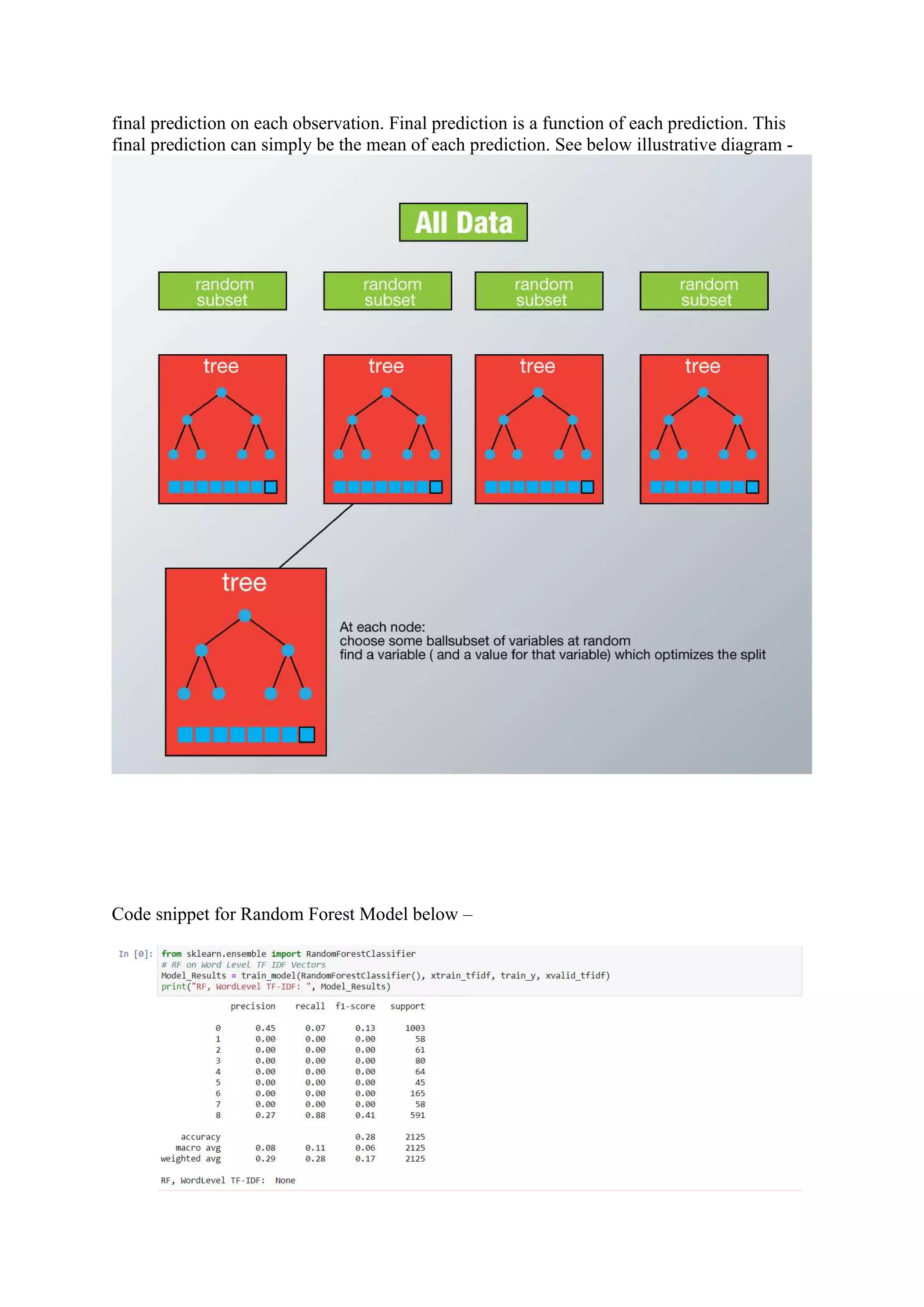 final prediction on each observation. Final prediction is a function of each prediction. This final prediction can simply be the mean of each prediction. See below illustrative diagram -

All Data

random subset

random subset

random subset

random subset

tree

tree

tree

tree

tree

At each node:
choose some ballsubset of variables at random
find a variable ( and a value for that variable) which optimizes the split

Code snippet for Random Forest Model below –

In [0]: from sklearn.ensemble import RandomForestClassifier
# RF on Word Level TF IDF Vectors
Model_Results = train_model(RandomForestClassifier(), xtrain_tfidf, train_y, xvalid_tfidf)
print("RF, WordLevel TF-IDF: ", Model_Results)

| | precision | recall | f1-score | support |
|---|---|---|---|---|
| 0 | 0.45 | 0.07 | 0.13 | 1003 |
| 1 | 0.00 | 0.00 | 0.00 | 58 |
| 2 | 0.00 | 0.00 | 0.00 | 61 |
| 3 | 0.00 | 0.00 | 0.00 | 80 |
| 4 | 0.00 | 0.00 | 0.00 | 64 |
| 5 | 0.00 | 0.00 | 0.00 | 45 |
| 6 | 0.00 | 0.00 | 0.00 | 165 |
| 7 | 0.00 | 0.00 | 0.00 | 58 |
| 8 | 0.27 | 0.88 | 0.41 | 591 |
| accuracy | | | 0.28 | 2125 |
| macro avg | 0.08 | 0.11 | 0.06 | 2125 |
| weighted avg | 0.29 | 0.28 | 0.17 | 2125 |

RF, WordLevel TF-IDF: None