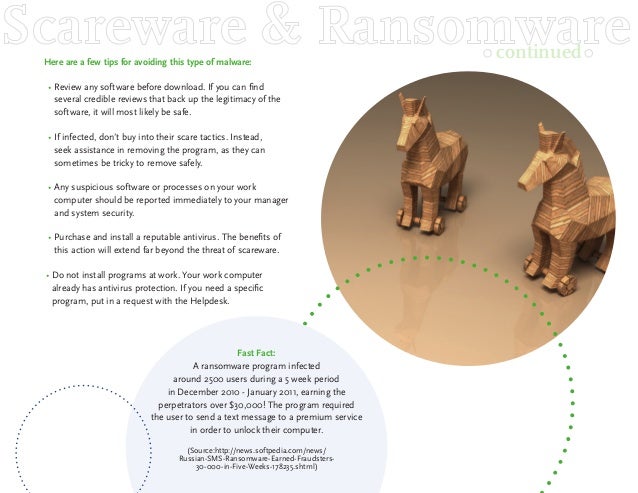 Scareware & Ransomware
continued

Here are a few tips for avoiding this type of malware:

• Review any software before download. If you can find several credible reviews that back up the legitimacy of the software, it will most likely be safe.

• If infected, don't buy into their scare tactics. Instead, seek assistance in removing the program, as they can sometimes be tricky to remove safely.

• Any suspicious software or processes on your work computer should be reported immediately to your manager and system security.

• Purchase and install a reputable antivirus. The benefits of this action will extend far beyond the threat of scareware.

• Do not install programs at work. Your work computer already has antivirus protection. If you need a specific program, put in a request with the Helpdesk.

Fast Fact:
A ransomware program infected around 2500 users during a 5 week period in December 2010 - January 2011, earning the perpetrators over $30,000! The program required the user to send a text message to a premium service in order to unlock their computer.

(Source:http://news.softpedia.com/news/Russian-SMS-Ransomware-Earned-Fraudsters-30-000-in-Five-Weeks-178235.shtml)