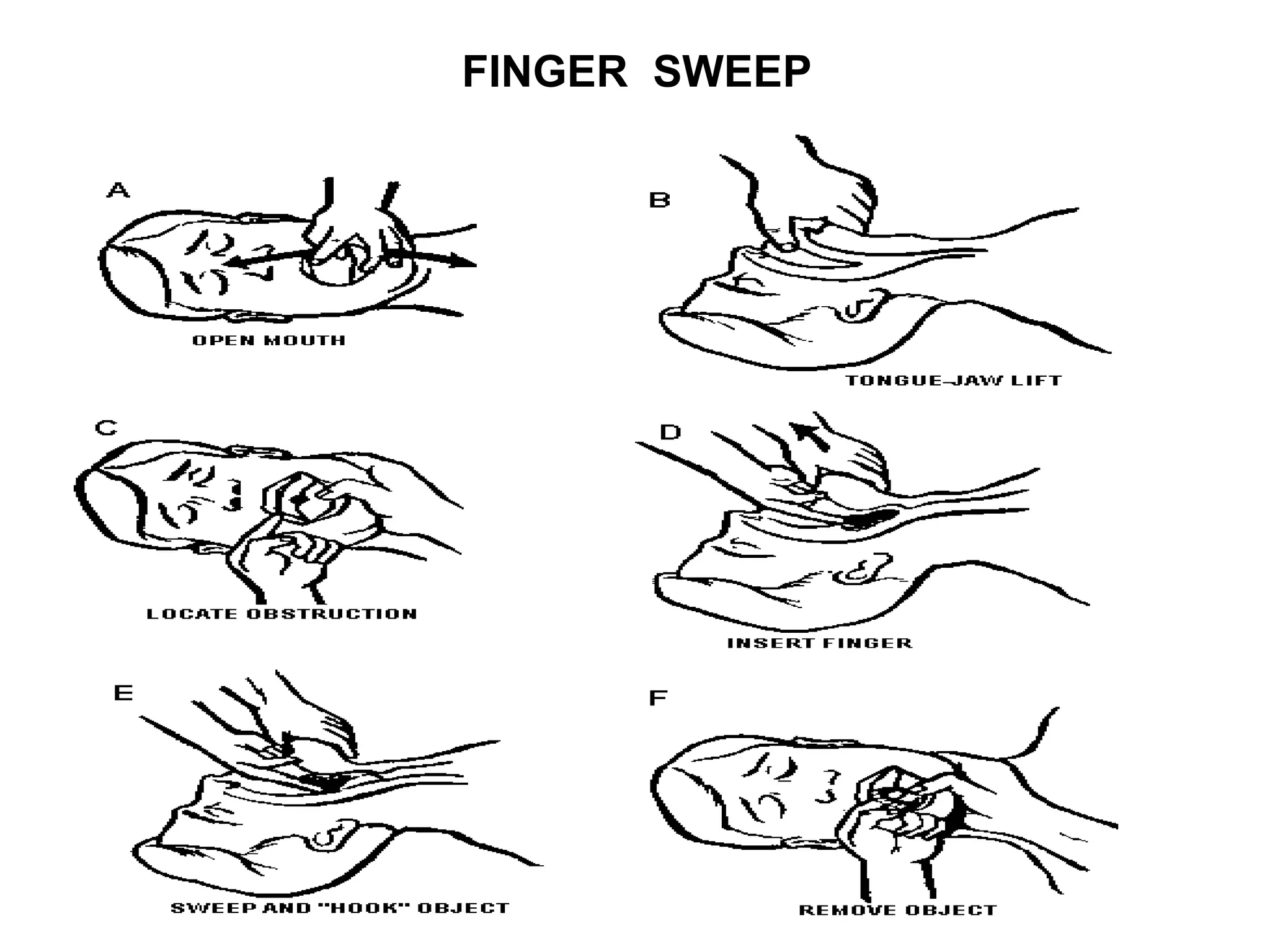 FINGER SWEEP

A

OPEN MOUTH

B

TONGUE-JAW LIFT

C

LOCATE OBSTRUCTION

D

INSERT FINGER

E

SWEEP AND "HOOK" OBJECT

F

REMOVE OBJECT