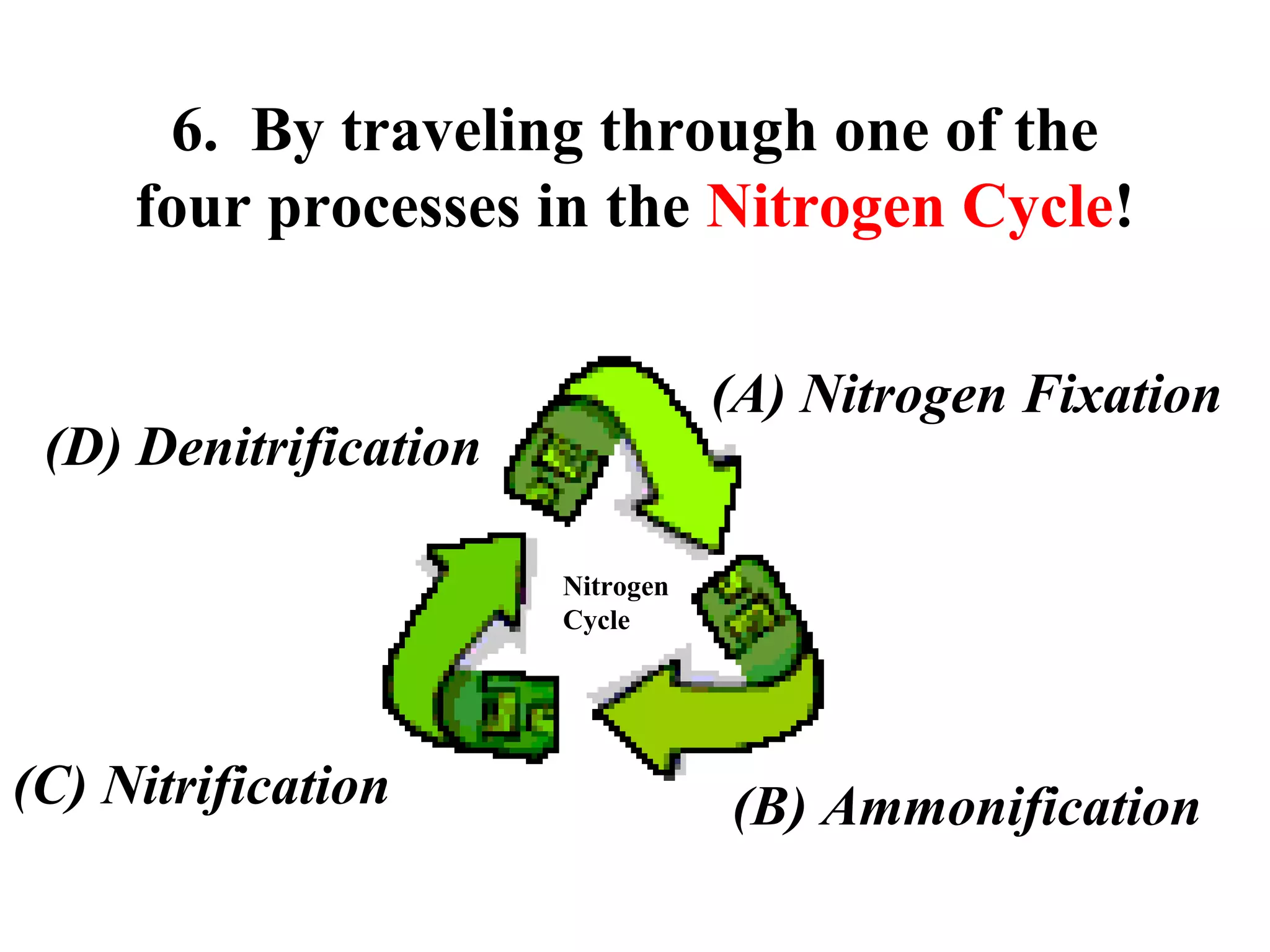 6. By traveling through one of the four processes in the Nitrogen Cycle!

(A) Nitrogen Fixation

(D) Denitrification

Nitrogen Cycle

(C) Nitrification

(B) Ammonification