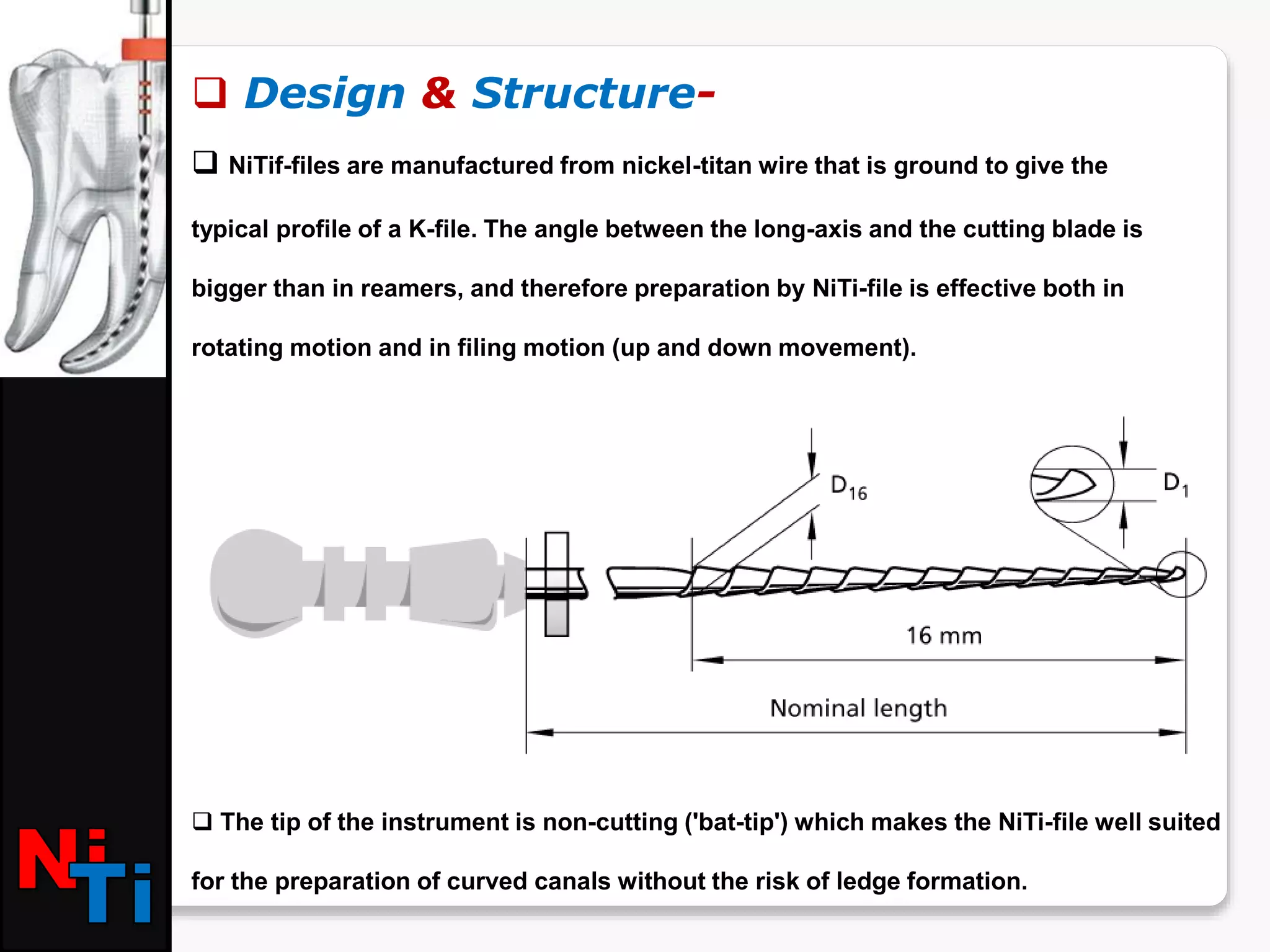 ❑ Design & Structure-

❑ NiTif-files are manufactured from nickel-titan wire that is ground to give the typical profile of a K-file. The angle between the long-axis and the cutting blade is bigger than in reamers, and therefore preparation by NiTi-file is effective both in rotating motion and in filing motion (up and down movement).

$D_{16}$

$D_1$

16 mm

Nominal length

❑ The tip of the instrument is non-cutting ('bat-tip') which makes the NiTi-file well suited for the preparation of curved canals without the risk of ledge formation.

NiTi