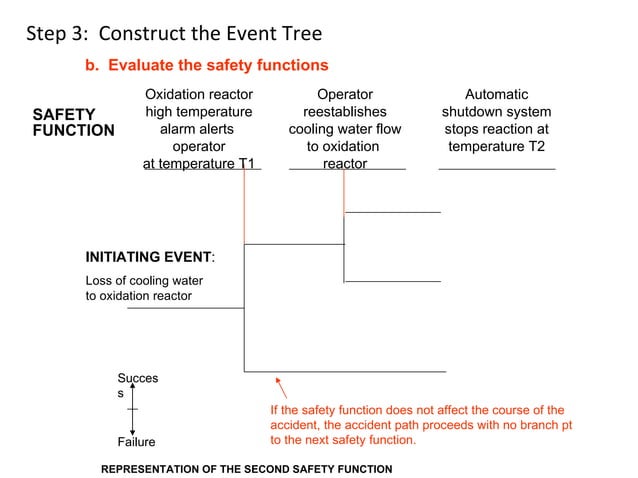 Step 3: Construct the Event Tree

b. Evaluate the safety functions

SAFETY FUNCTION

Oxidation reactor high temperature alarm alerts operator at temperature T1

Operator reestablishes cooling water flow to oxidation reactor

Automatic shutdown system stops reaction at temperature T2

INITIATING EVENT:

Loss of cooling water to oxidation reactor

Succes s

Failure

If the safety function does not affect the course of the accident, the accident path proceeds with no branch pt to the next safety function.

REPRESENTATION OF THE SECOND SAFETY FUNCTION