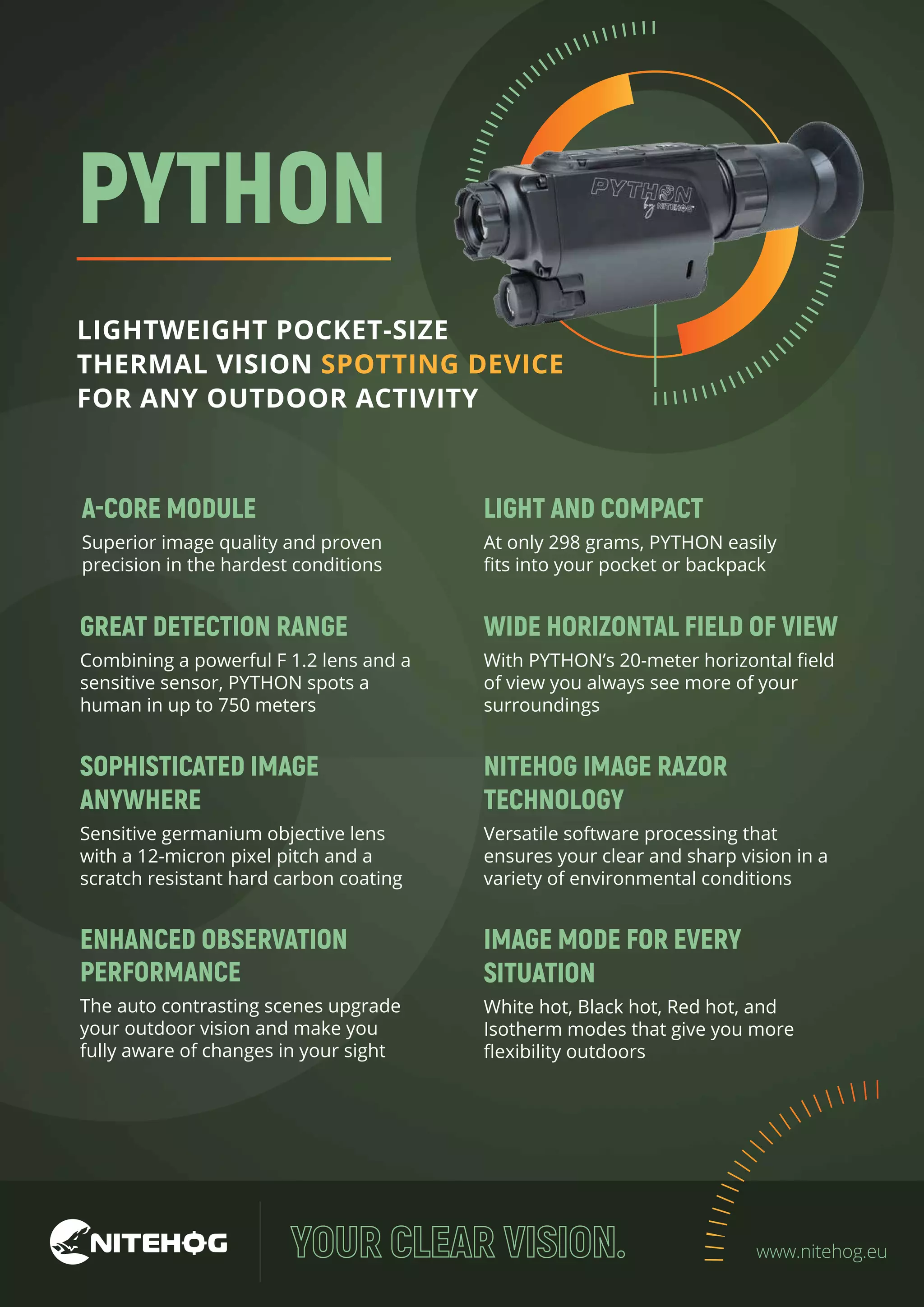 PYTHON

PYTHON by NITEHOG

LIGHTWEIGHT POCKET-SIZE THERMAL VISION SPOTTING DEVICE FOR ANY OUTDOOR ACTIVITY

A-CORE MODULE
Superior image quality and proven precision in the hardest conditions

GREAT DETECTION RANGE
Combining a powerful F 1.2 lens and a sensitive sensor, PYTHON spots a human in up to 750 meters

SOPHISTICATED IMAGE ANYWHERE
Sensitive germanium objective lens with a 12-micron pixel pitch and a scratch resistant hard carbon coating

ENHANCED OBSERVATION PERFORMANCE
The auto contrasting scenes upgrade your outdoor vision and make you fully aware of changes in your sight

LIGHT AND COMPACT
At only 298 grams, PYTHON easily fits into your pocket or backpack

WIDE HORIZONTAL FIELD OF VIEW
With PYTHON's 20-meter horizontal field of view you always see more of your surroundings

NITEHOG IMAGE RAZOR TECHNOLOGY
Versatile software processing that ensures your clear and sharp vision in a variety of environmental conditions

IMAGE MODE FOR EVERY SITUATION
White hot, Black hot, Red hot, and Isotherm modes that give you more flexibility outdoors

NITEHOG

YOUR CLEAR VISION.

www.nitehog.eu