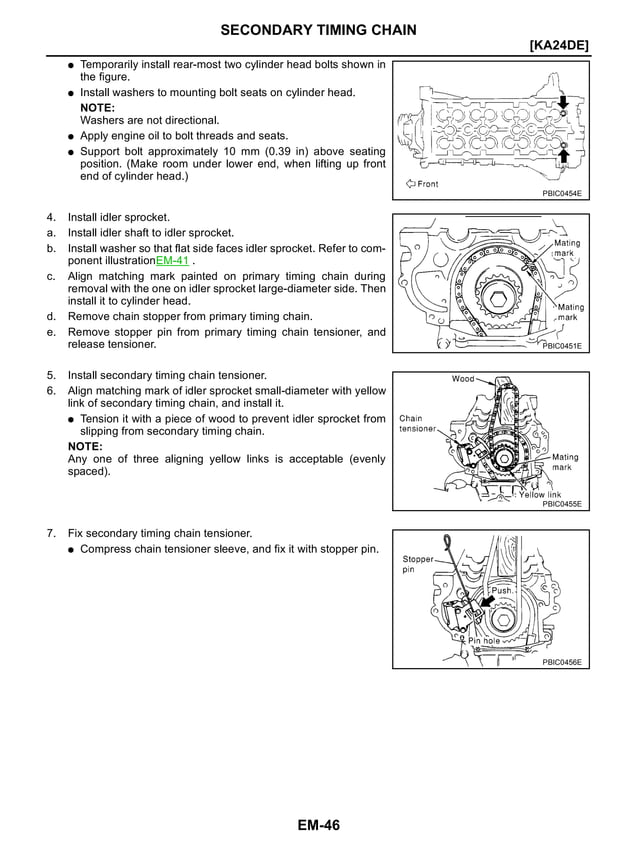 SECONDARY TIMING CHAIN

[KA24DE]

● Temporarily install rear-most two cylinder head bolts shown in the figure.
● Install washers to mounting bolt seats on cylinder head.
NOTE:
Washers are not directional.
● Apply engine oil to bolt threads and seats.
● Support bolt approximately 10 mm (0.39 in) above seating position. (Make room under lower end, when lifting up front end of cylinder head.)

Front
PBIC0454E

4. Install idler sprocket.
a. Install idler shaft to idler sprocket.
b. Install washer so that flat side faces idler sprocket. Refer to component illustrationEM-41 .
c. Align matching mark painted on primary timing chain during removal with the one on idler sprocket large-diameter side. Then install it to cylinder head.
d. Remove chain stopper from primary timing chain.
e. Remove stopper pin from primary timing chain tensioner, and release tensioner.

Mating mark
Mating mark
PBIC0451E

5. Install secondary timing chain tensioner.
6. Align matching mark of idler sprocket small-diameter with yellow link of secondary timing chain, and install it.
● Tension it with a piece of wood to prevent idler sprocket from slipping from secondary timing chain.
NOTE:
Any one of three aligning yellow links is acceptable (evenly spaced).

Wood
Chain tensioner
Mating mark
Yellow link
PBIC0455E

7. Fix secondary timing chain tensioner.
● Compress chain tensioner sleeve, and fix it with stopper pin.

Stopper pin
Push
Pin hole
PBIC0456E

EM-46