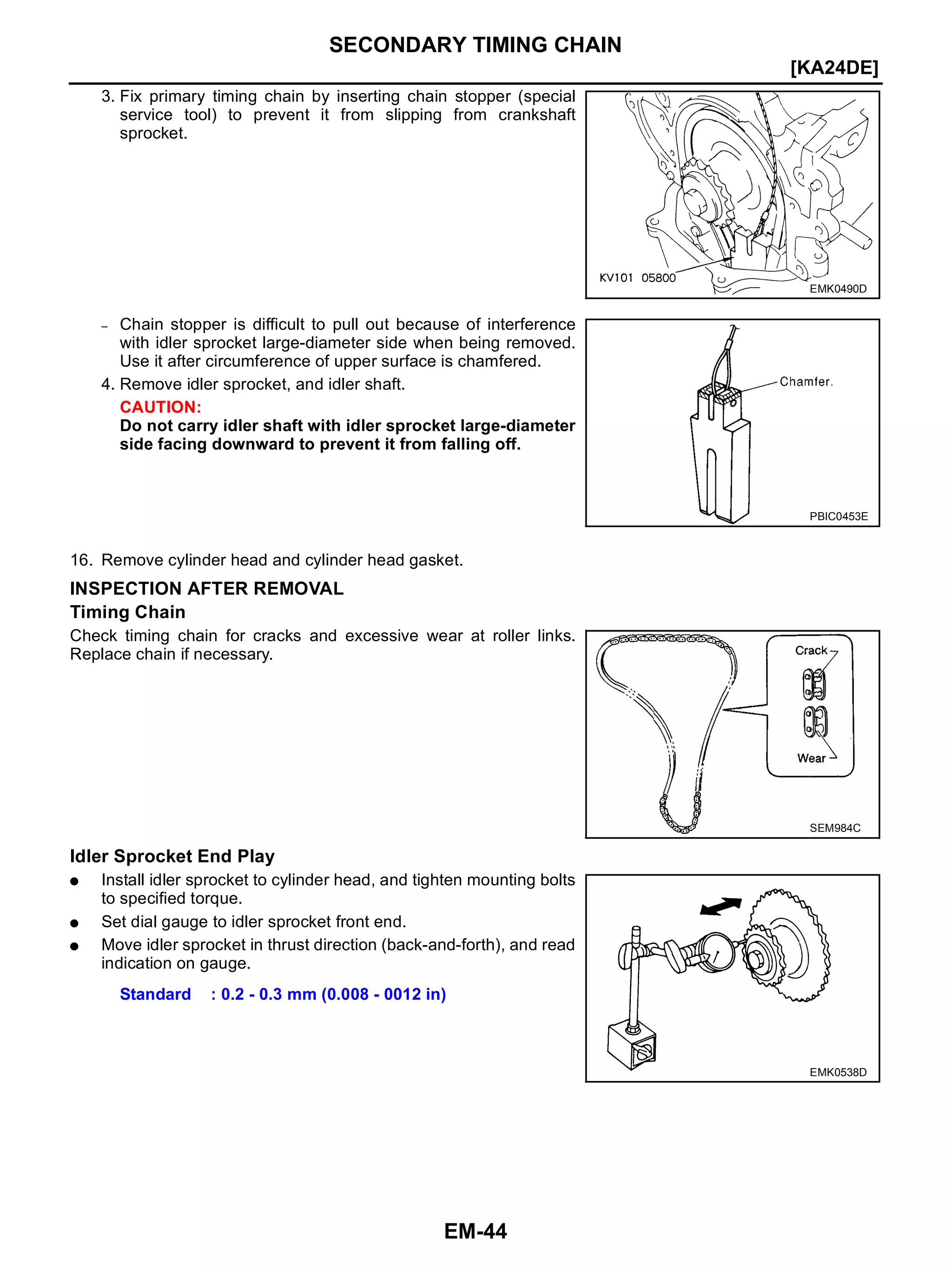 SECONDARY TIMING CHAIN

[KA24DE]

3. Fix primary timing chain by inserting chain stopper (special service tool) to prevent it from slipping from crankshaft sprocket.

KV101 05800

EMK0490D

– Chain stopper is difficult to pull out because of interference with idler sprocket large-diameter side when being removed. Use it after circumference of upper surface is chamfered.

4. Remove idler sprocket, and idler shaft.

CAUTION:
Do not carry idler shaft with idler sprocket large-diameter side facing downward to prevent it from falling off.

Chamfer.

PBIC0453E

16. Remove cylinder head and cylinder head gasket.

INSPECTION AFTER REMOVAL

Timing Chain

Check timing chain for cracks and excessive wear at roller links. Replace chain if necessary.

Crack

Wear

SEM984C

Idler Sprocket End Play

● Install idler sprocket to cylinder head, and tighten mounting bolts to specified torque.

● Set dial gauge to idler sprocket front end.

● Move idler sprocket in thrust direction (back-and-forth), and read indication on gauge.

Standard : 0.2 - 0.3 mm (0.008 - 0012 in)

EMK0538D

EM-44