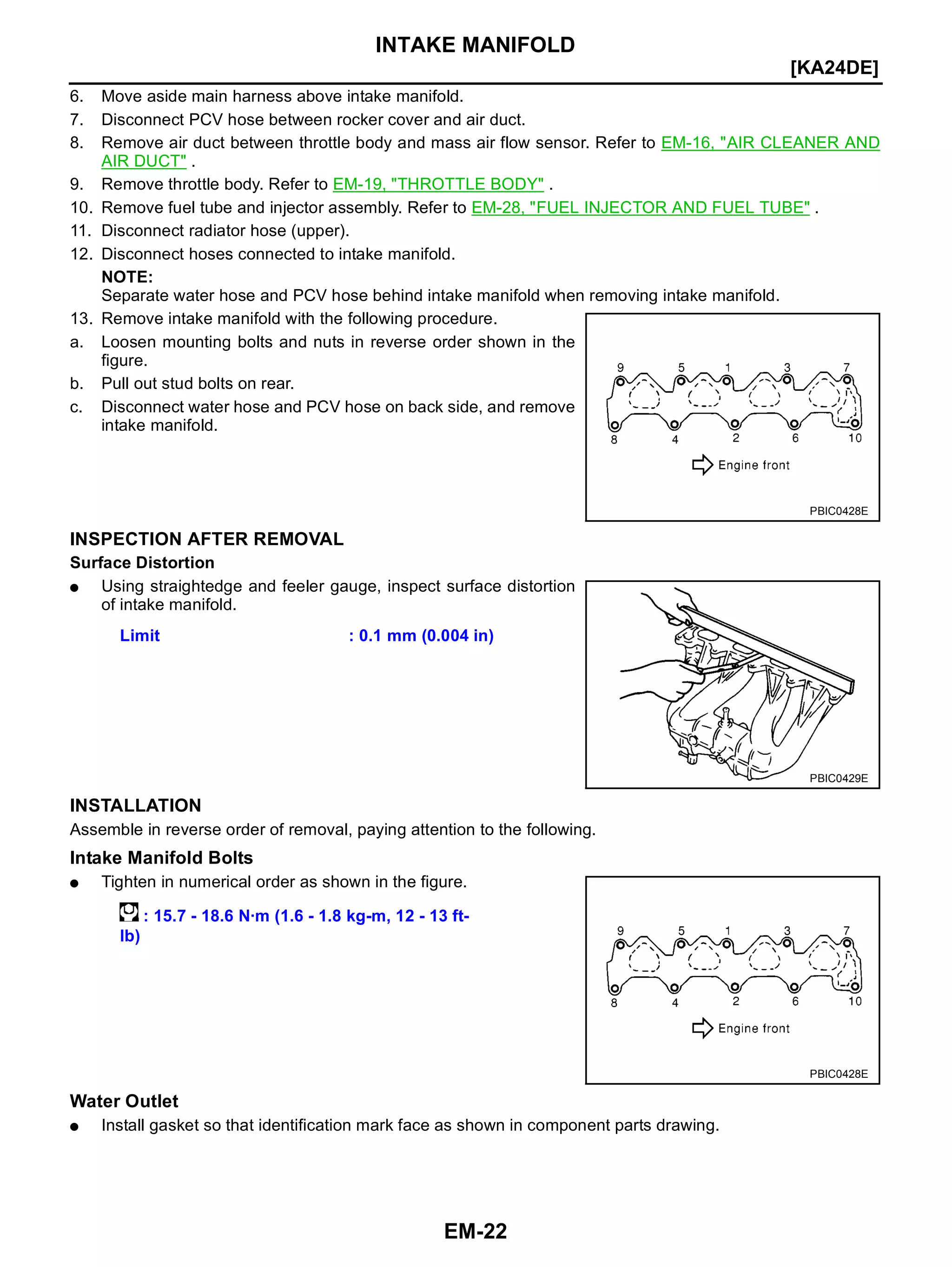 INTAKE MANIFOLD

[KA24DE]

6. Move aside main harness above intake manifold.
7. Disconnect PCV hose between rocker cover and air duct.
8. Remove air duct between throttle body and mass air flow sensor. Refer to EM-16, "AIR CLEANER AND AIR DUCT" .
9. Remove throttle body. Refer to EM-19, "THROTTLE BODY" .
10. Remove fuel tube and injector assembly. Refer to EM-28, "FUEL INJECTOR AND FUEL TUBE" .
11. Disconnect radiator hose (upper).
12. Disconnect hoses connected to intake manifold.
NOTE:
Separate water hose and PCV hose behind intake manifold when removing intake manifold.
13. Remove intake manifold with the following procedure.
a. Loosen mounting bolts and nuts in reverse order shown in the figure.
b. Pull out stud bolts on rear.
c. Disconnect water hose and PCV hose on back side, and remove intake manifold.

9 5 1 3 7
8 4 2 6 10
Engine front
PBIC0428E

INSPECTION AFTER REMOVAL
Surface Distortion
● Using straightedge and feeler gauge, inspect surface distortion of intake manifold.

Limit : 0.1 mm (0.004 in)

PBIC0429E

INSTALLATION
Assemble in reverse order of removal, paying attention to the following.
Intake Manifold Bolts
● Tighten in numerical order as shown in the figure.

: 15.7 - 18.6 N·m (1.6 - 1.8 kg-m, 12 - 13 ft-lb)

9 5 1 3 7
8 4 2 6 10
Engine front
PBIC0428E

Water Outlet
● Install gasket so that identification mark face as shown in component parts drawing.

EM-22