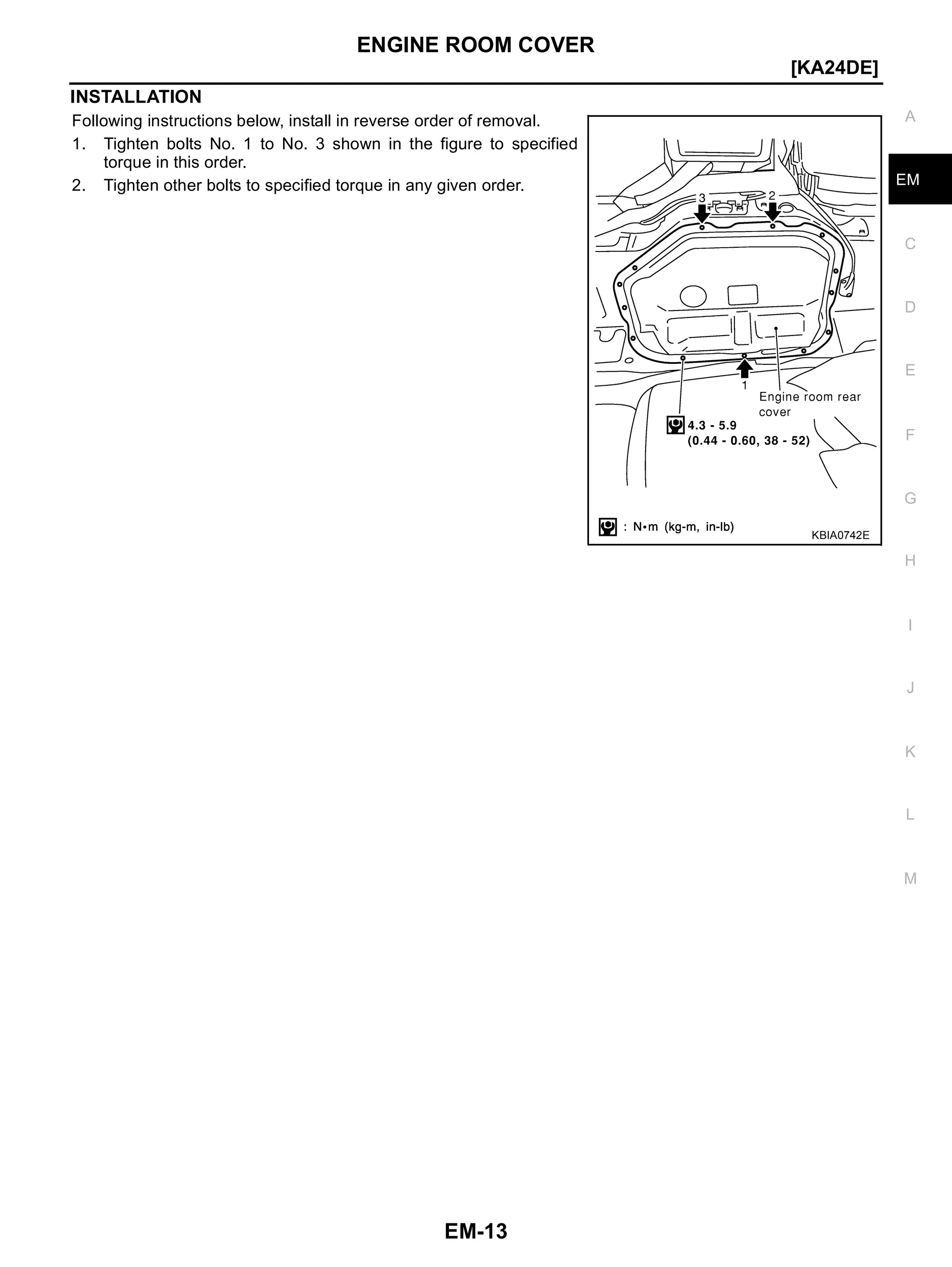 ENGINE ROOM COVER

[KA24DE]

INSTALLATION

Following instructions below, install in reverse order of removal.

1. Tighten bolts No. 1 to No. 3 shown in the figure to specified torque in this order.

2. Tighten other bolts to specified torque in any given order.

3

2

1

Engine room rear cover

4.3 - 5.9
(0.44 - 0.60, 38 - 52)

: N•m (kg-m, in-lb)

KBIA0742E

A

EM

C

D

E

F

G

H

I

J

K

L

M

EM-13