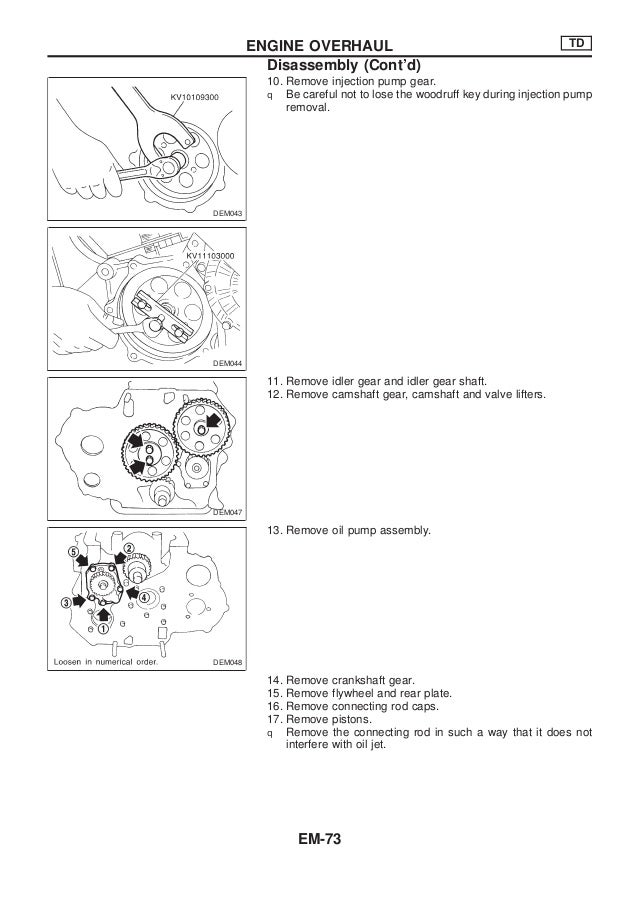 ENGINE OVERHAUL

TD

Disassembly (Cont'd)

KV10109300

DEM043

10. Remove injection pump gear.
q Be careful not to lose the woodruff key during injection pump removal.

KV11103000

DEM044

DEM047

11. Remove idler gear and idler gear shaft.
12. Remove camshaft gear, camshaft and valve lifters.

5 2 3 4 1

Loosen in numerical order.

DEM048

13. Remove oil pump assembly.

14. Remove crankshaft gear.
15. Remove flywheel and rear plate.
16. Remove connecting rod caps.
17. Remove pistons.
q Remove the connecting rod in such a way that it does not interfere with oil jet.

EM-73