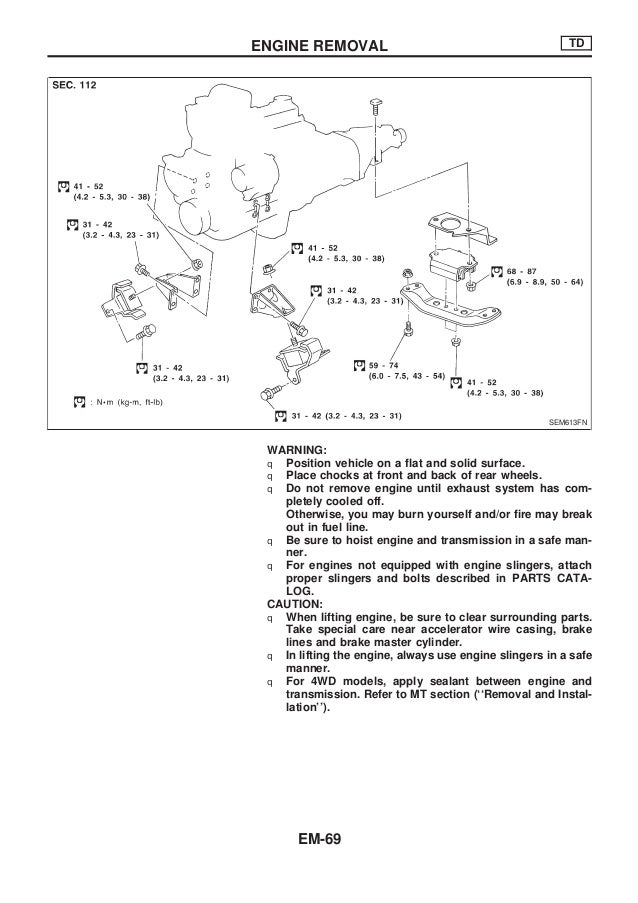 ENGINE REMOVAL

TD

SEC. 112

41 - 52
(4.2 - 5.3, 30 - 38)

31 - 42
(3.2 - 4.3, 23 - 31)

41 - 52
(4.2 - 5.3, 30 - 38)

68 - 87
(6.9 - 8.9, 50 - 64)

31 - 42
(3.2 - 4.3, 23 - 31)

31 - 42
(3.2 - 4.3, 23 - 31)

59 - 74
(6.0 - 7.5, 43 - 54)

41 - 52
(4.2 - 5.3, 30 - 38)

: N•m (kg-m, ft-lb)

31 - 42 (3.2 - 4.3, 23 - 31)

SEM613FN

WARNING:
q Position vehicle on a flat and solid surface.
q Place chocks at front and back of rear wheels.
q Do not remove engine until exhaust system has completely cooled off.
Otherwise, you may burn yourself and/or fire may break out in fuel line.
q Be sure to hoist engine and transmission in a safe manner.
q For engines not equipped with engine slingers, attach proper slingers and bolts described in PARTS CATALOG.
CAUTION:
q When lifting engine, be sure to clear surrounding parts. Take special care near accelerator wire casing, brake lines and brake master cylinder.
q In lifting the engine, always use engine slingers in a safe manner.
q For 4WD models, apply sealant between engine and transmission. Refer to MT section (‘‘Removal and Installation’’).

EM-69