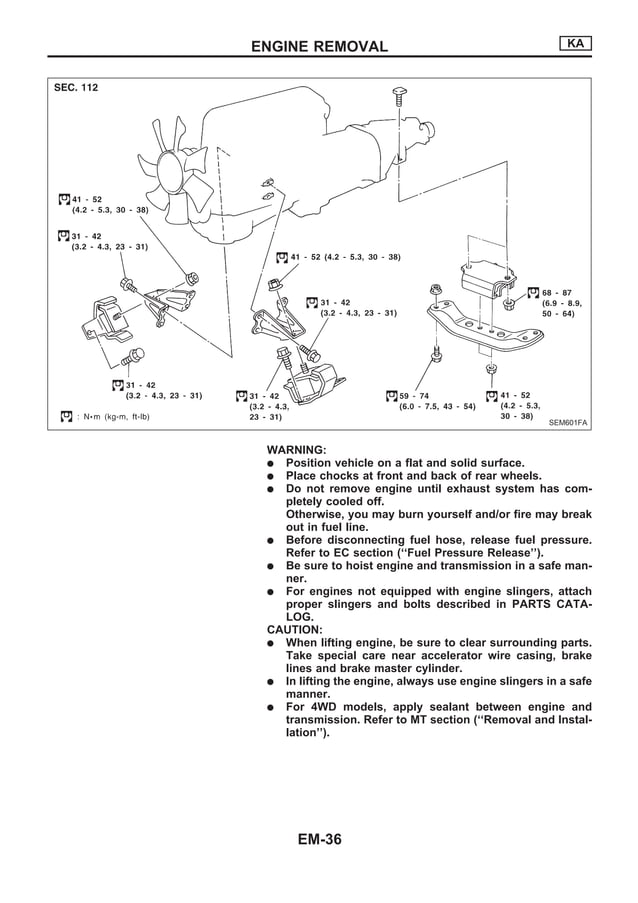 ENGINE REMOVAL

KA

SEC. 112

41 - 52 (4.2 - 5.3, 30 - 38)

31 - 42 (3.2 - 4.3, 23 - 31)

41 - 52 (4.2 - 5.3, 30 - 38)

31 - 42 (3.2 - 4.3, 23 - 31)

68 - 87 (6.9 - 8.9, 50 - 64)

31 - 42 (3.2 - 4.3, 23 - 31)

31 - 42 (3.2 - 4.3, 23 - 31)

59 - 74 (6.0 - 7.5, 43 - 54)

41 - 52 (4.2 - 5.3, 30 - 38)

: N•m (kg-m, ft-lb)

SEM601FA

WARNING:
● Position vehicle on a flat and solid surface.
● Place chocks at front and back of rear wheels.
● Do not remove engine until exhaust system has completely cooled off.
Otherwise, you may burn yourself and/or fire may break out in fuel line.
● Before disconnecting fuel hose, release fuel pressure. Refer to EC section (‘‘Fuel Pressure Release’’).
● Be sure to hoist engine and transmission in a safe manner.
● For engines not equipped with engine slingers, attach proper slingers and bolts described in PARTS CATALOG.
CAUTION:
● When lifting engine, be sure to clear surrounding parts. Take special care near accelerator wire casing, brake lines and brake master cylinder.
● In lifting the engine, always use engine slingers in a safe manner.
● For 4WD models, apply sealant between engine and transmission. Refer to MT section (‘‘Removal and Installation’’).

EM-36