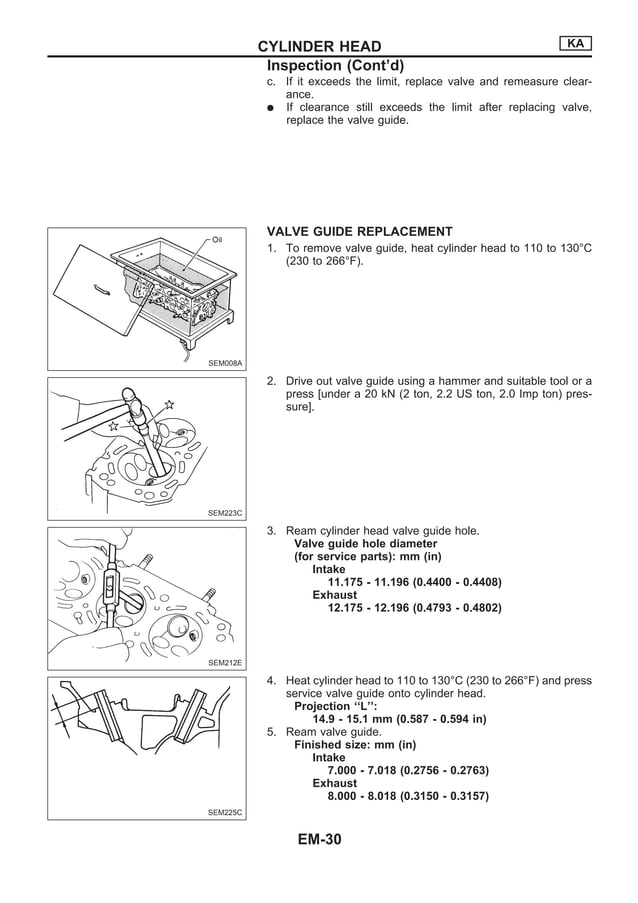 CYLINDER HEAD

KA

Inspection (Cont'd)

c. If it exceeds the limit, replace valve and remeasure clearance.

● If clearance still exceeds the limit after replacing valve, replace the valve guide.

VALVE GUIDE REPLACEMENT

Oil

SEM008A

1. To remove valve guide, heat cylinder head to 110 to 130°C (230 to 266°F).

SEM223C

2. Drive out valve guide using a hammer and suitable tool or a press [under a 20 kN (2 ton, 2.2 US ton, 2.0 Imp ton) pressure].

SEM212E

3. Ream cylinder head valve guide hole.
Valve guide hole diameter
(for service parts): mm (in)
Intake
11.175 - 11.196 (0.4400 - 0.4408)
Exhaust
12.175 - 12.196 (0.4793 - 0.4802)

SEM225C

4. Heat cylinder head to 110 to 130°C (230 to 266°F) and press service valve guide onto cylinder head.
Projection ''L'':
14.9 - 15.1 mm (0.587 - 0.594 in)

5. Ream valve guide.
Finished size: mm (in)
Intake
7.000 - 7.018 (0.2756 - 0.2763)
Exhaust
8.000 - 8.018 (0.3150 - 0.3157)

EM-30