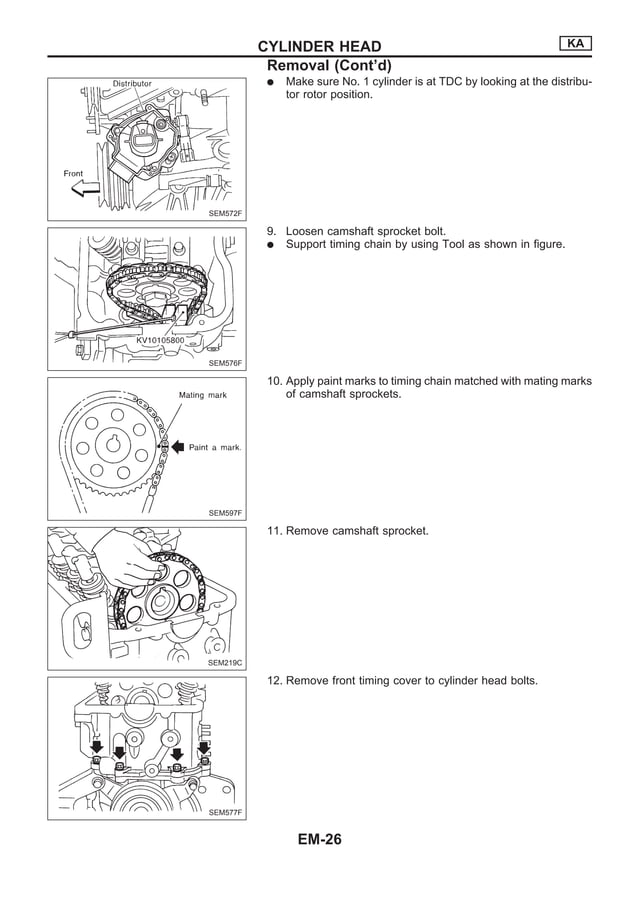 CYLINDER HEAD

KA

Removal (Cont'd)

Distributor

Front

SEM572F

● Make sure No. 1 cylinder is at TDC by looking at the distributor rotor position.

KV10105800

SEM576F

9. Loosen camshaft sprocket bolt.
● Support timing chain by using Tool as shown in figure.

Mating mark

Paint a mark.

SEM597F

10. Apply paint marks to timing chain matched with mating marks of camshaft sprockets.

SEM219C

11. Remove camshaft sprocket.

SEM577F

12. Remove front timing cover to cylinder head bolts.

EM-26