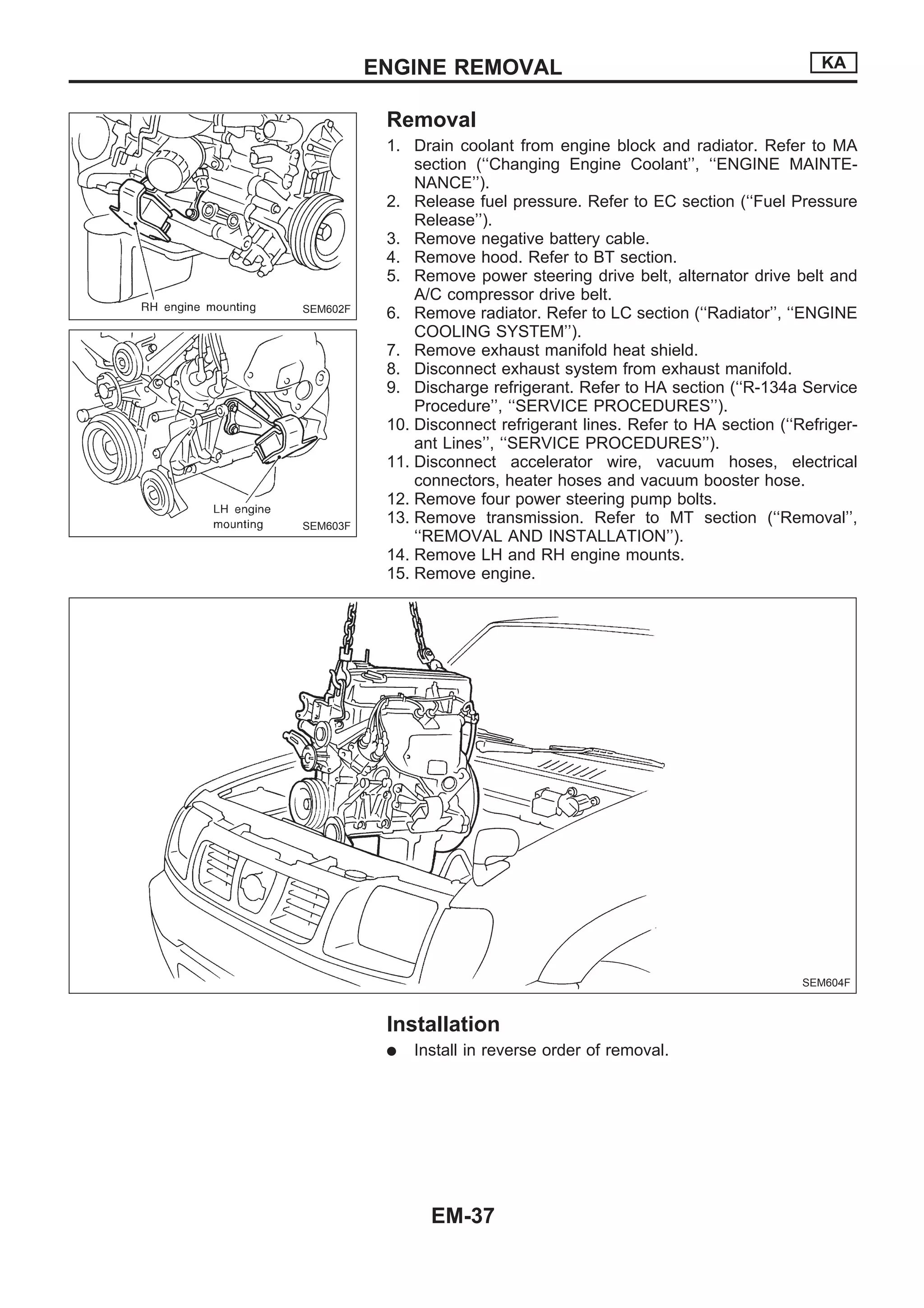 ENGINE REMOVAL

KA

RH engine mounting

SEM602F

LH engine mounting

SEM603F

Removal

1. Drain coolant from engine block and radiator. Refer to MA section (‘‘Changing Engine Coolant’’, ‘‘ENGINE MAINTENANCE’’).
2. Release fuel pressure. Refer to EC section (‘‘Fuel Pressure Release’’).
3. Remove negative battery cable.
4. Remove hood. Refer to BT section.
5. Remove power steering drive belt, alternator drive belt and A/C compressor drive belt.
6. Remove radiator. Refer to LC section (‘‘Radiator’’, ‘‘ENGINE COOLING SYSTEM’’).
7. Remove exhaust manifold heat shield.
8. Disconnect exhaust system from exhaust manifold.
9. Discharge refrigerant. Refer to HA section (‘‘R-134a Service Procedure’’, ‘‘SERVICE PROCEDURES’’).
10. Disconnect refrigerant lines. Refer to HA section (‘‘Refrigerant Lines’’, ‘‘SERVICE PROCEDURES’’).
11. Disconnect accelerator wire, vacuum hoses, electrical connectors, heater hoses and vacuum booster hose.
12. Remove four power steering pump bolts.
13. Remove transmission. Refer to MT section (‘‘Removal’’, ‘‘REMOVAL AND INSTALLATION’’).
14. Remove LH and RH engine mounts.
15. Remove engine.

SEM604F

Installation

● Install in reverse order of removal.

EM-37