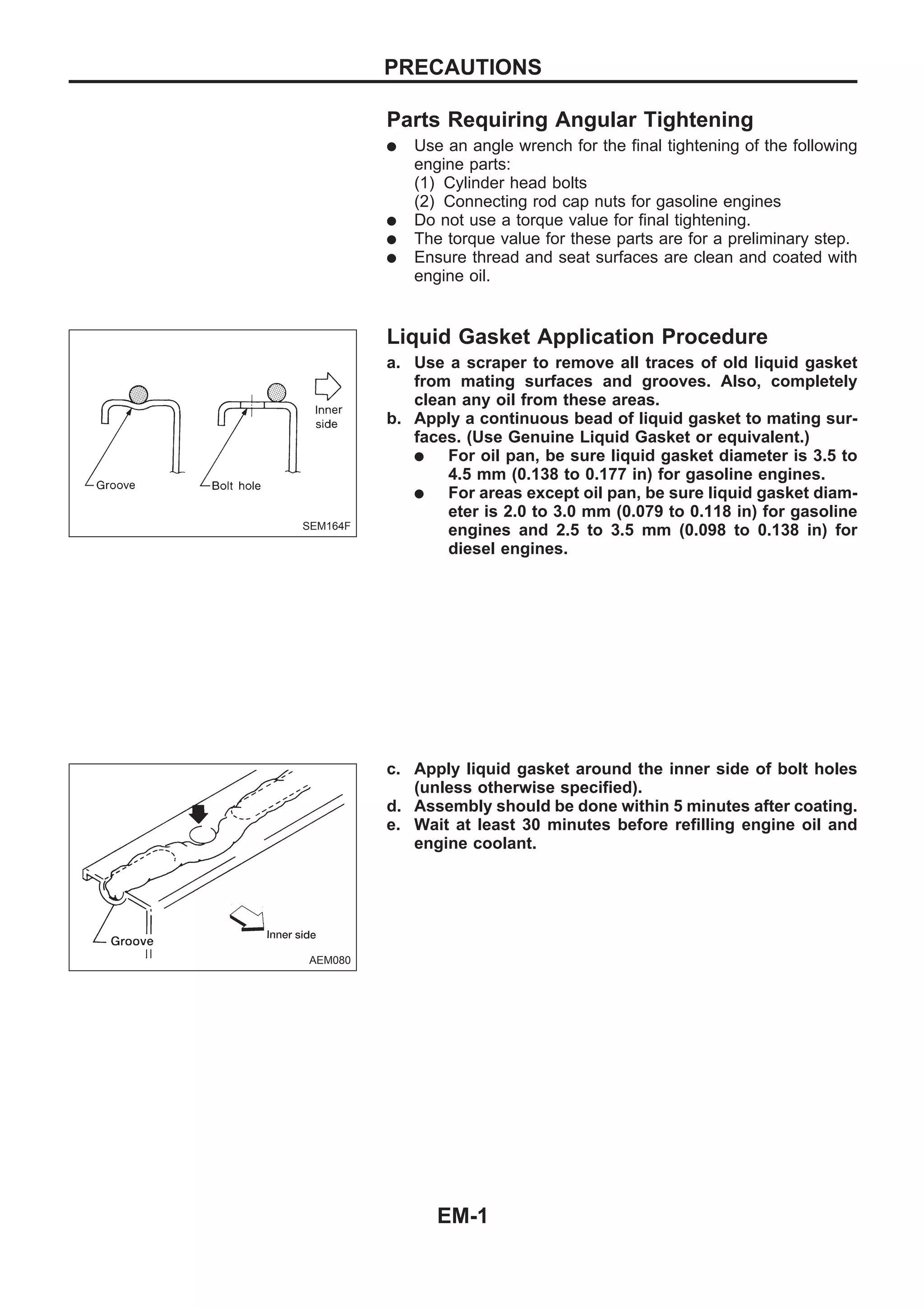 PRECAUTIONS

Parts Requiring Angular Tightening

● Use an angle wrench for the final tightening of the following engine parts:
(1) Cylinder head bolts
(2) Connecting rod cap nuts for gasoline engines
● Do not use a torque value for final tightening.
● The torque value for these parts are for a preliminary step.
● Ensure thread and seat surfaces are clean and coated with engine oil.

Inner side
Groove
Bolt hole
SEM164F

Liquid Gasket Application Procedure

a. Use a scraper to remove all traces of old liquid gasket from mating surfaces and grooves. Also, completely clean any oil from these areas.
b. Apply a continuous bead of liquid gasket to mating surfaces. (Use Genuine Liquid Gasket or equivalent.)
● For oil pan, be sure liquid gasket diameter is 3.5 to 4.5 mm (0.138 to 0.177 in) for gasoline engines.
● For areas except oil pan, be sure liquid gasket diameter is 2.0 to 3.0 mm (0.079 to 0.118 in) for gasoline engines and 2.5 to 3.5 mm (0.098 to 0.138 in) for diesel engines.

Groove
Inner side
AEM080

c. Apply liquid gasket around the inner side of bolt holes (unless otherwise specified).
d. Assembly should be done within 5 minutes after coating.
e. Wait at least 30 minutes before refilling engine oil and engine coolant.

EM-1